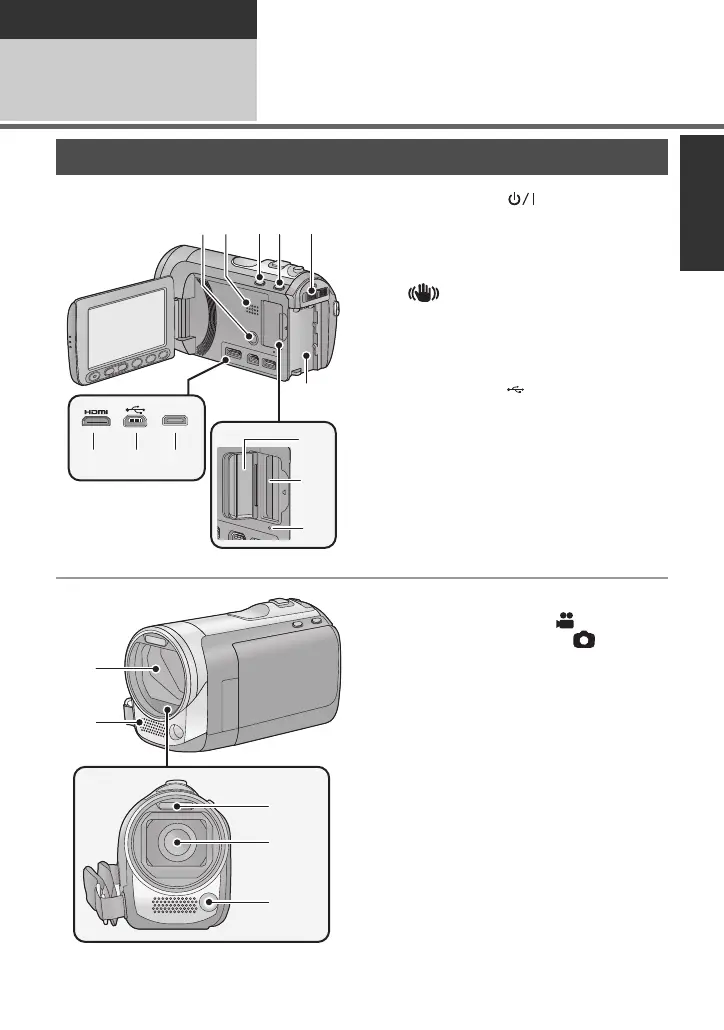 HDMI