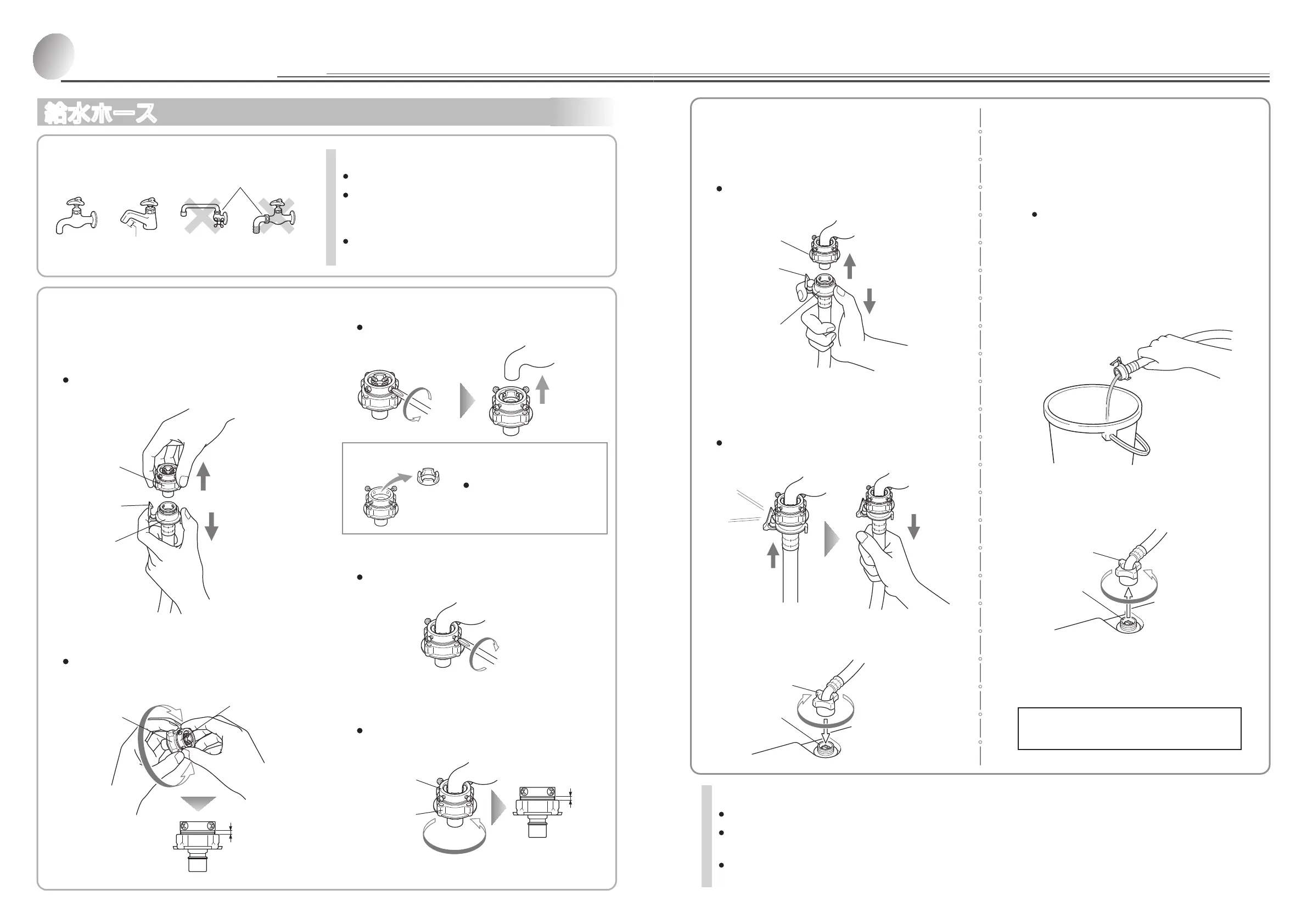 給水ホース