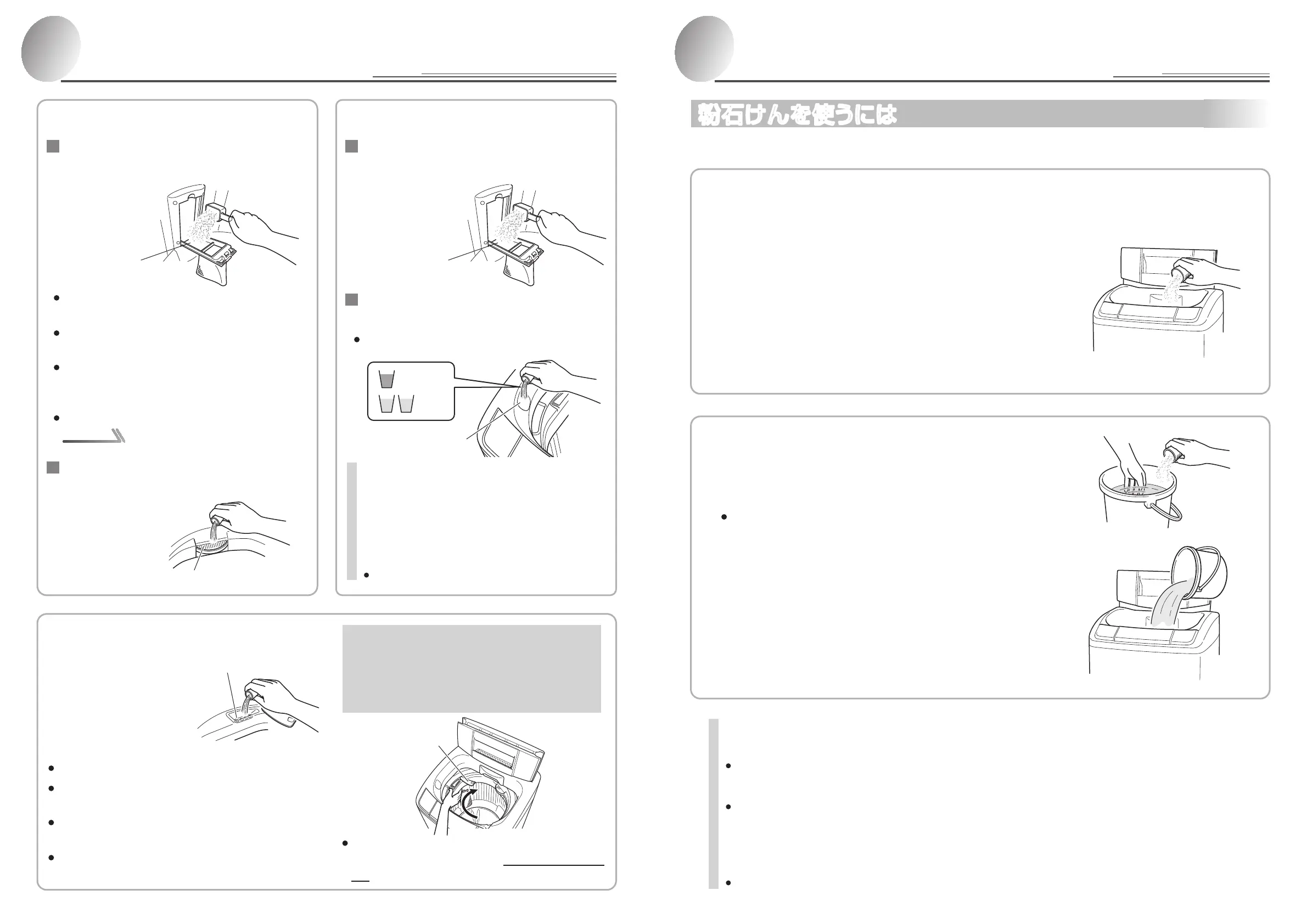 粉石けんを使うには