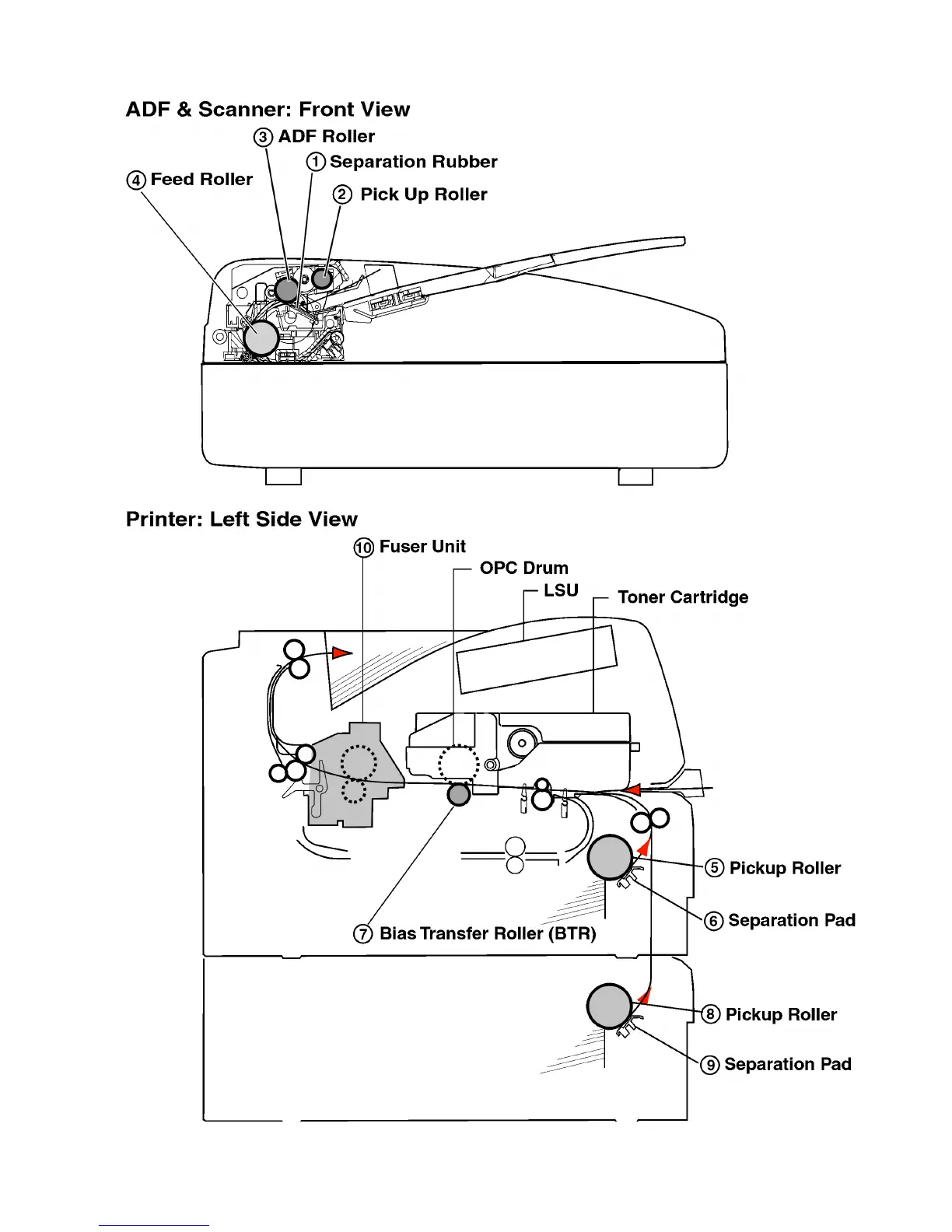 ADF & Scanner: Front View

③ ADF Roller
① Separation Rubber
④ Feed Roller
② Pick Up Roller

Printer: Left Side View

⑩ Fuser Unit
OPC Drum
LSU
Toner Cartridge
⑤ Pickup Roller
⑥ Separation Pad
⑦ Bias Transfer Roller (BTR)
⑧ Pickup Roller
⑨ Separation Pad