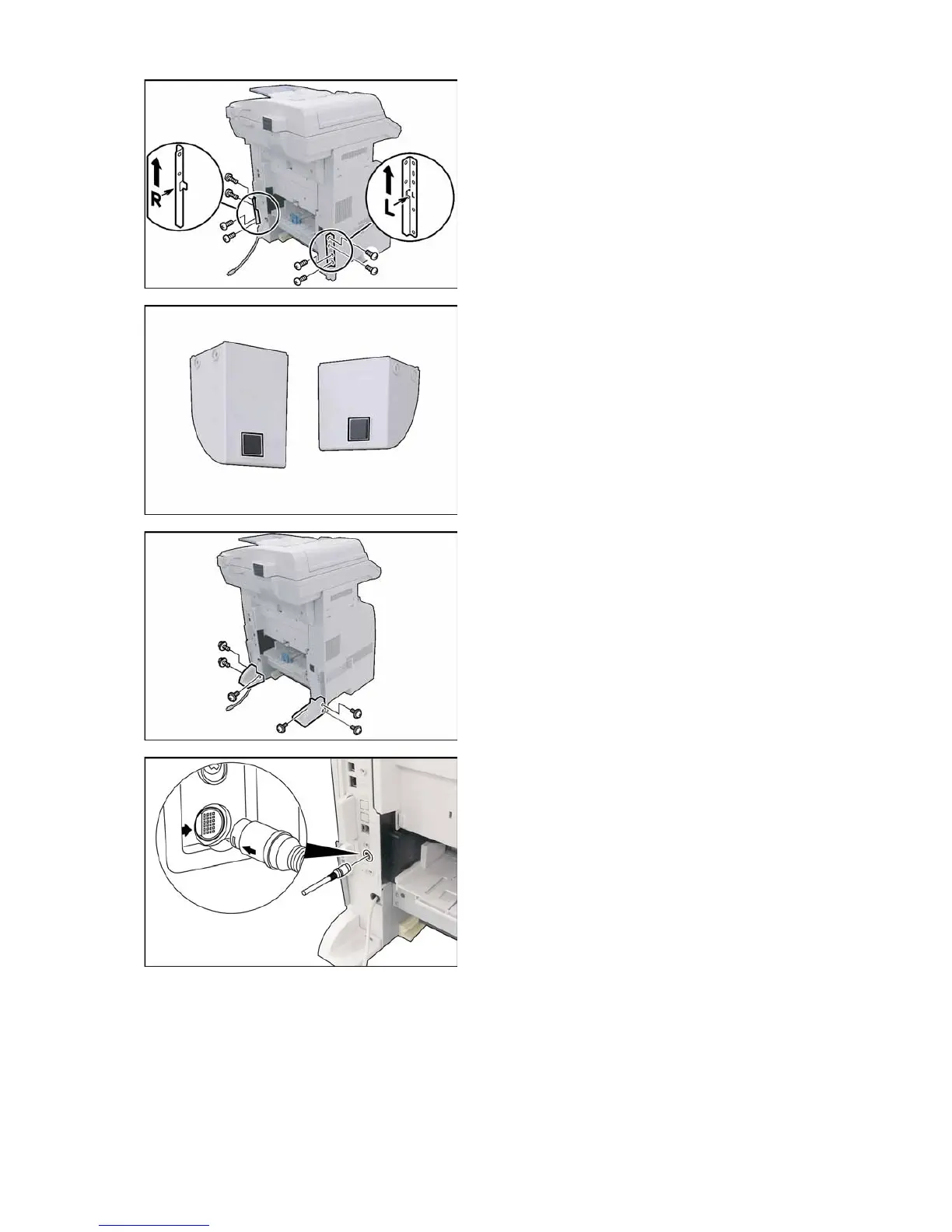 R

L