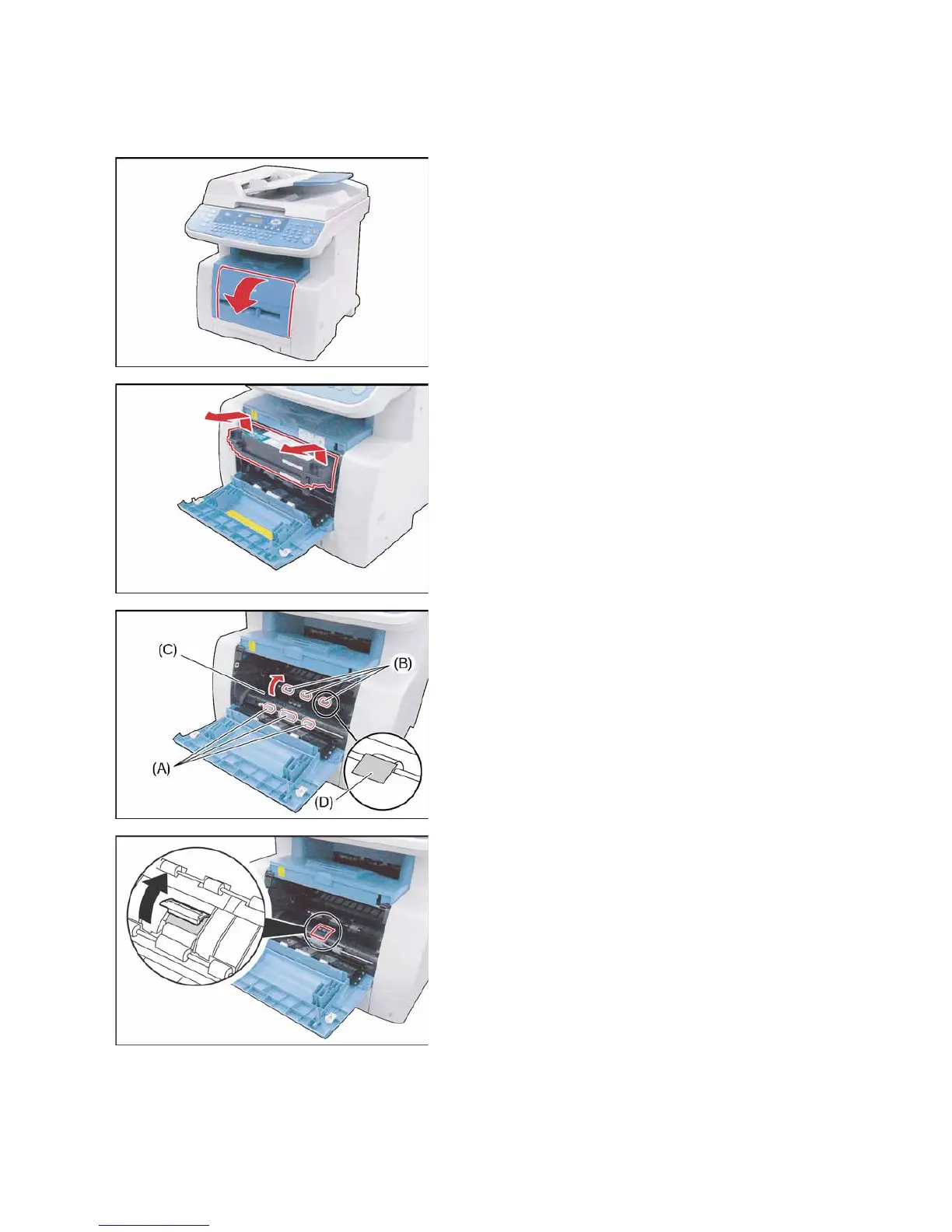 (C)

(B)

(A)

(D)