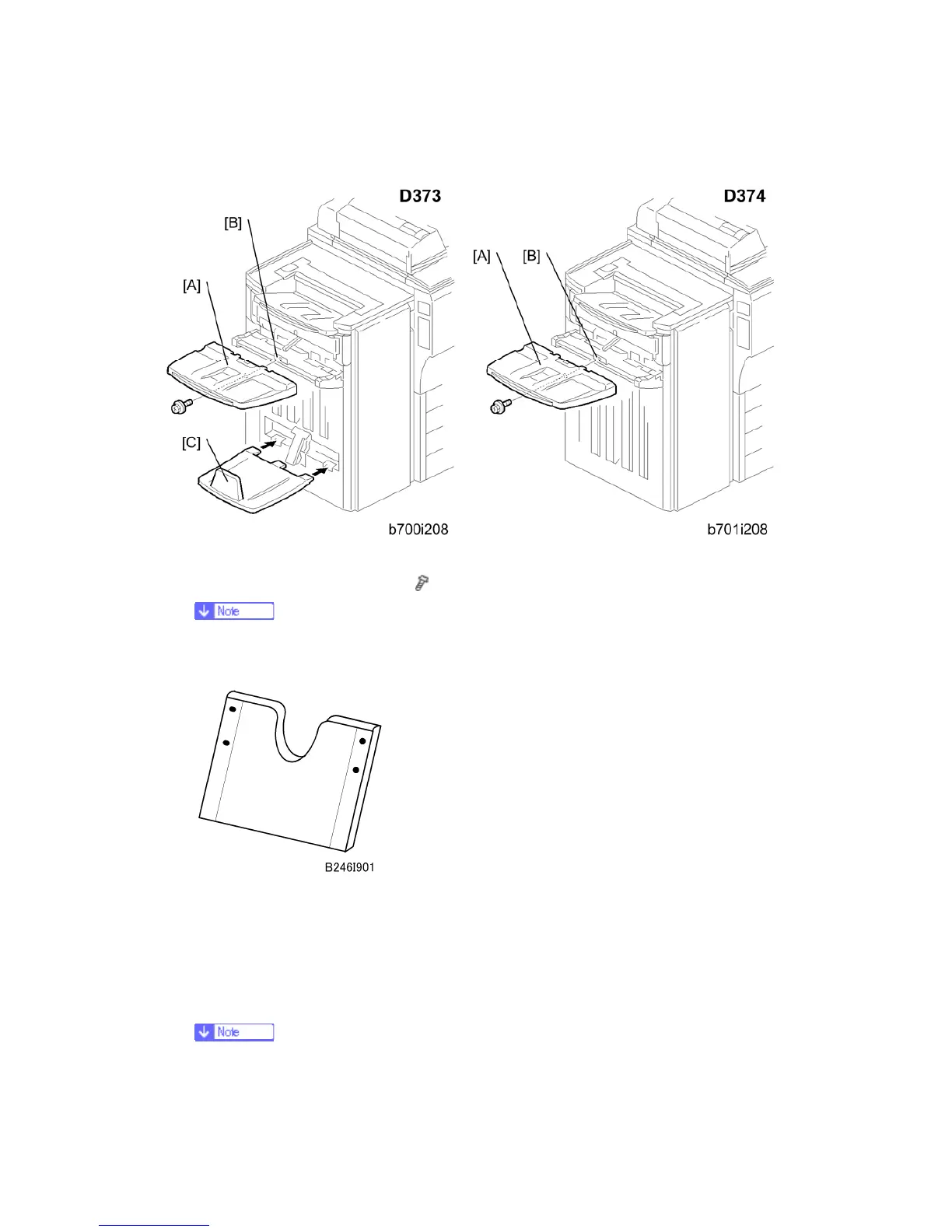 D373

[B]

[A]

[C]

b700i208

D374

[A] [B]

b701i208

Note

B246I901

Note