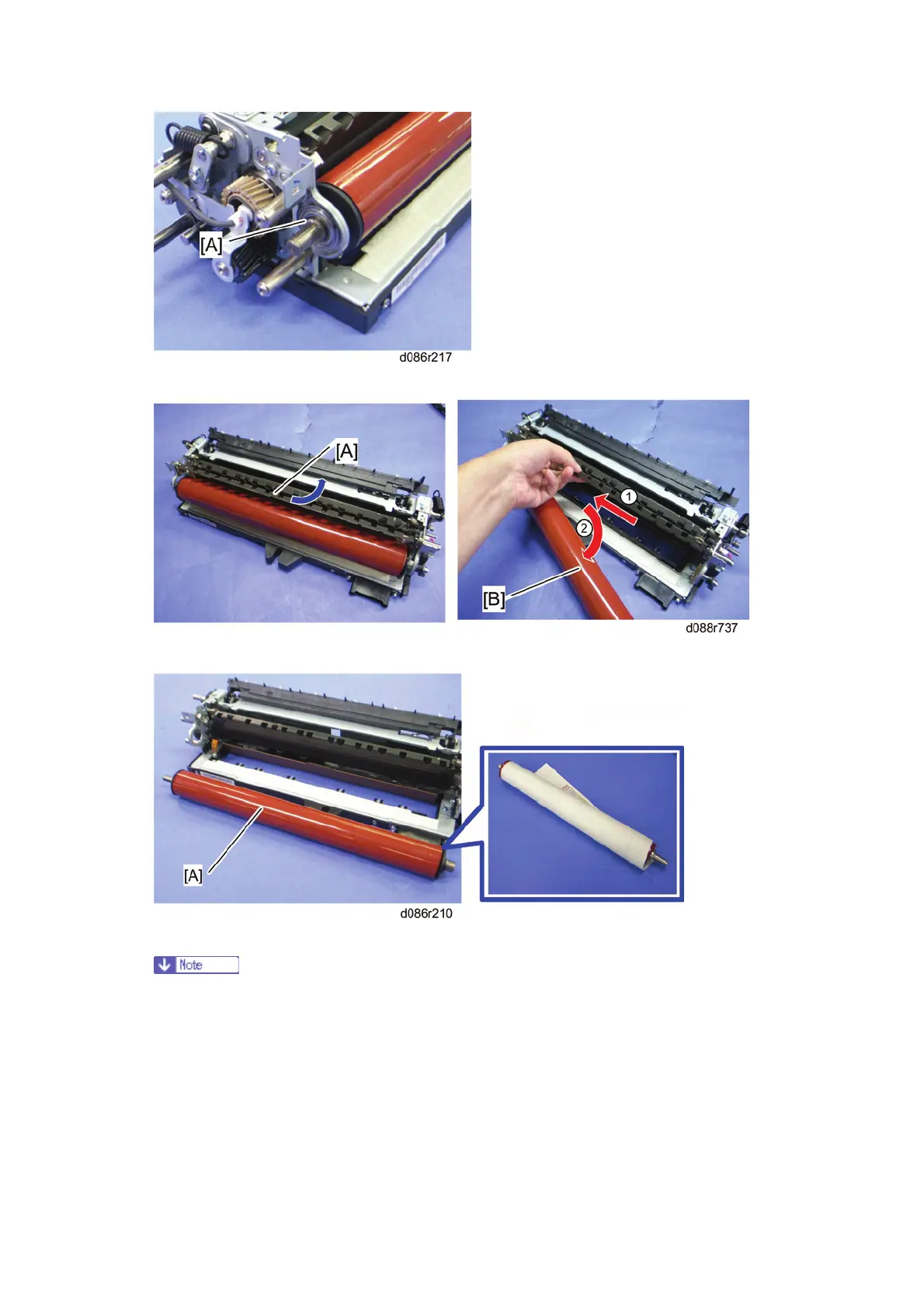 [A]

d086r217

[A]

1

2

[B]

d088r737

[A]

d086r210

Note