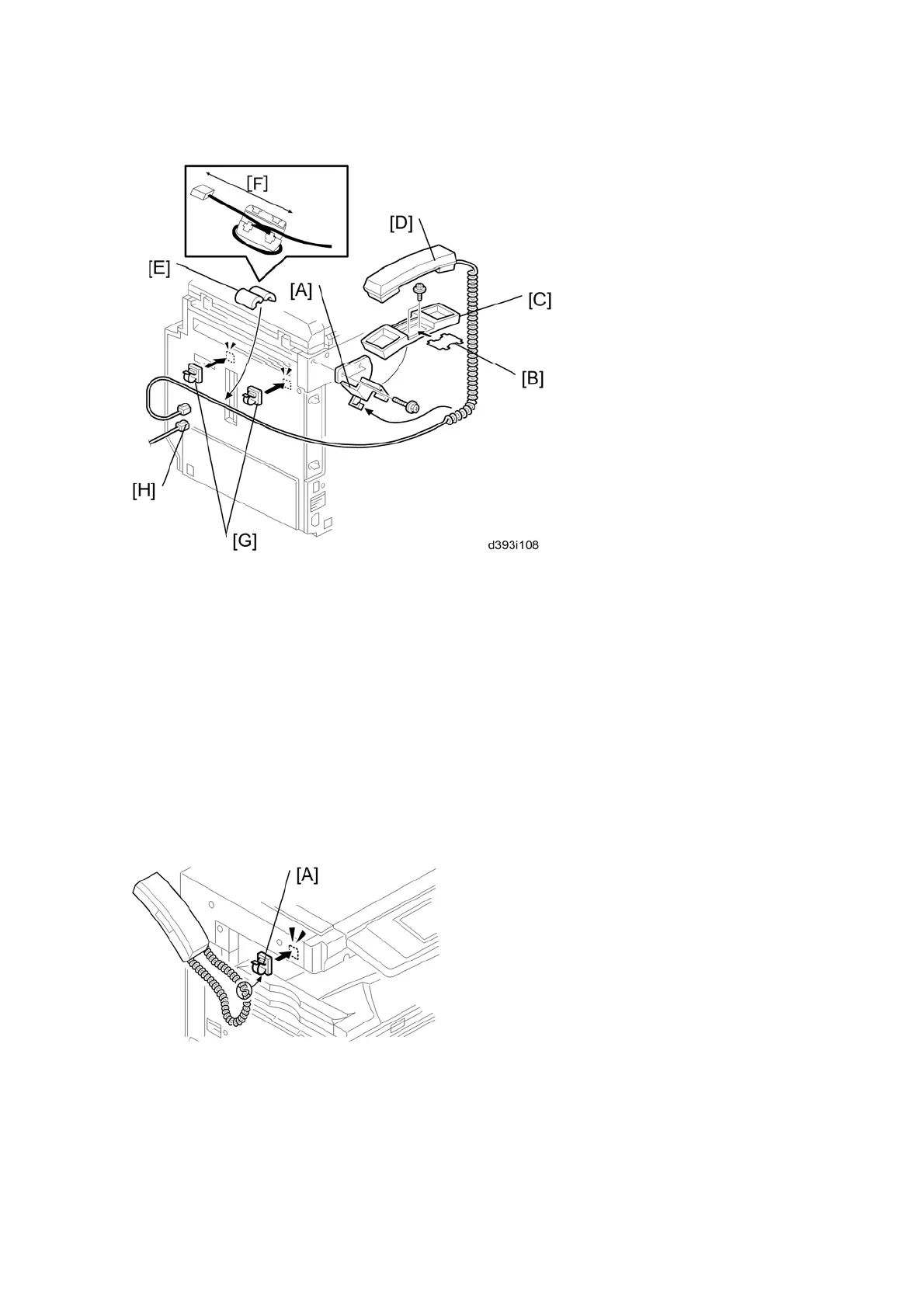 [F]
[D]
[E]
[A]
[C]
[B]
[H]
[G]
d393i108

[A]