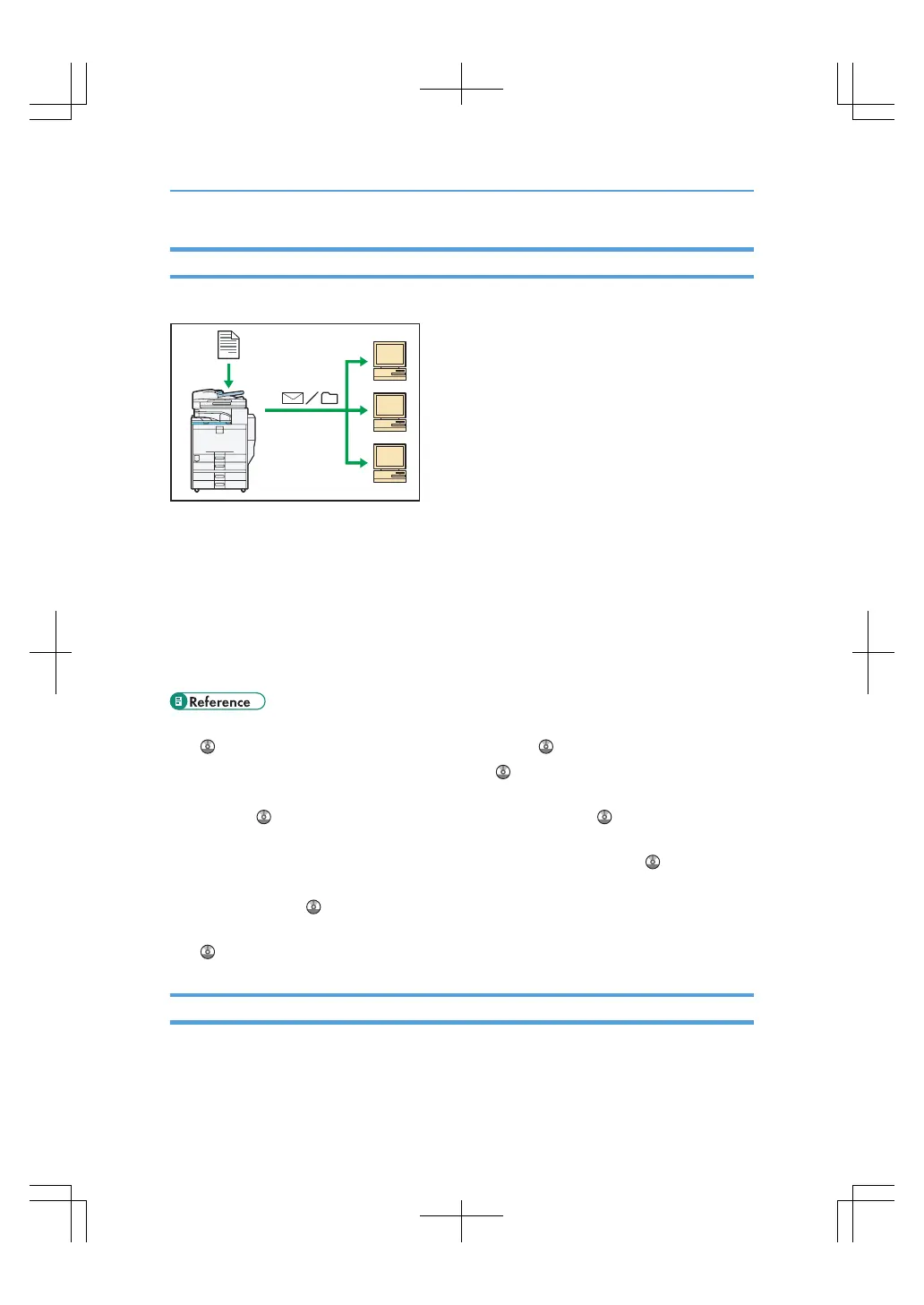 Reference