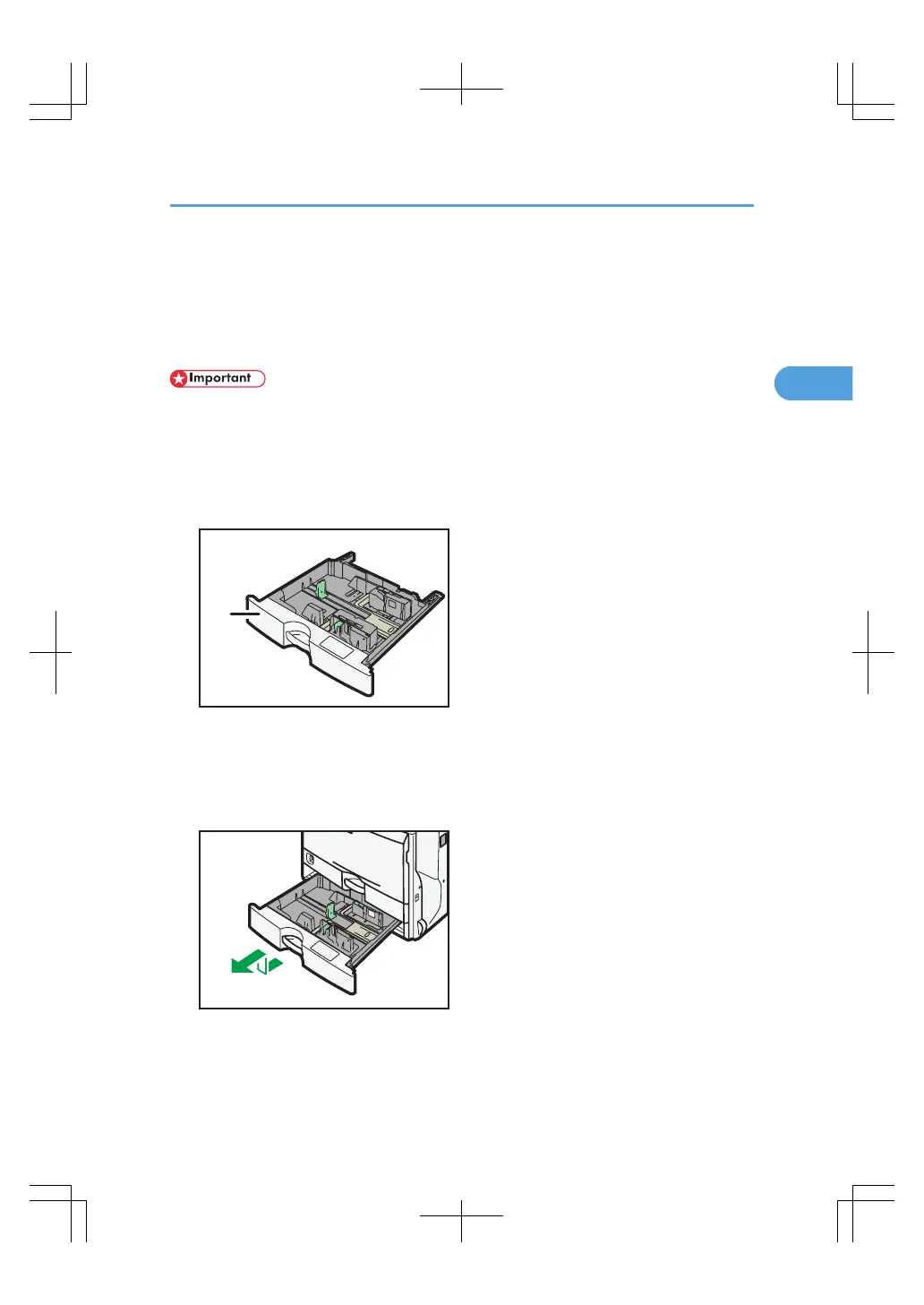 Important