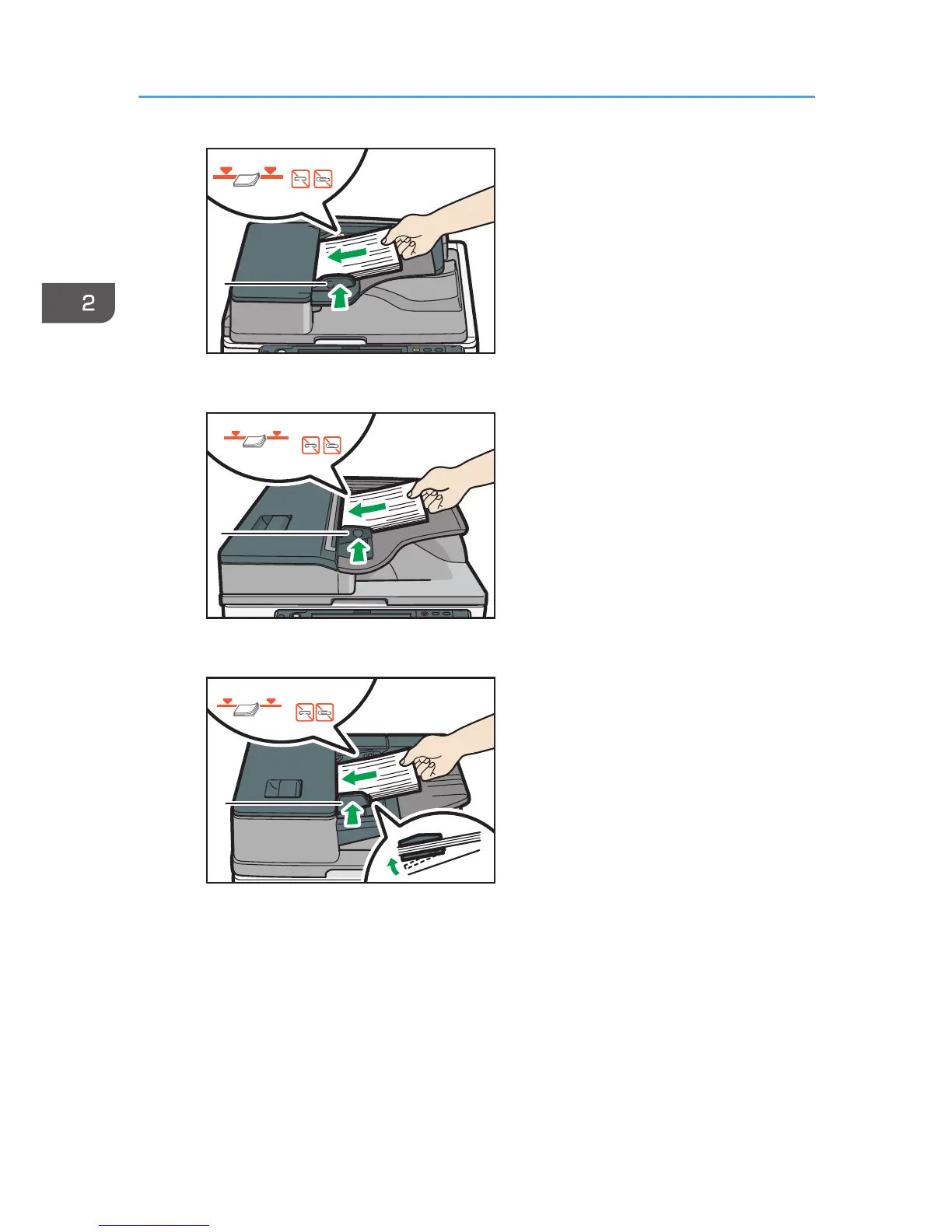 2