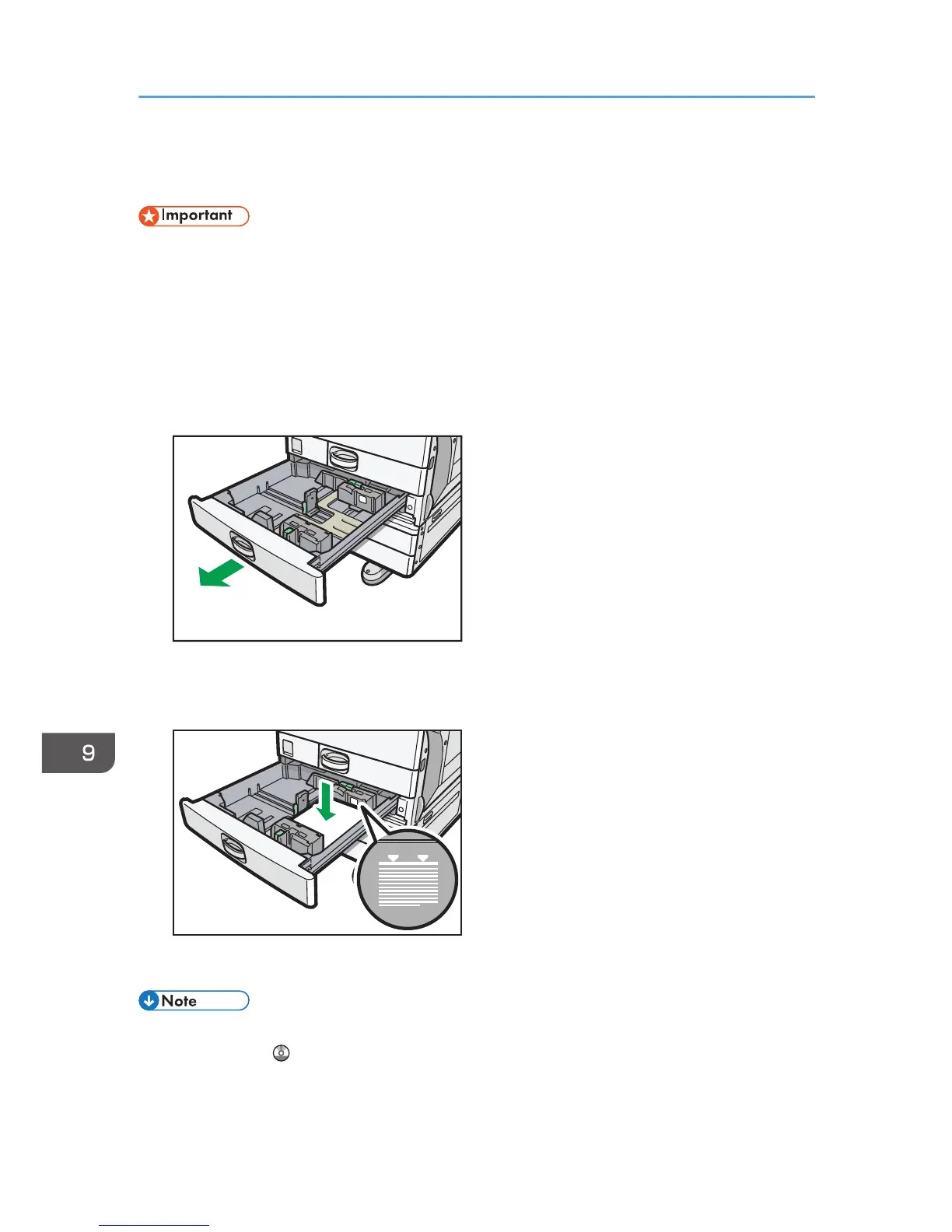 Important

9

Note