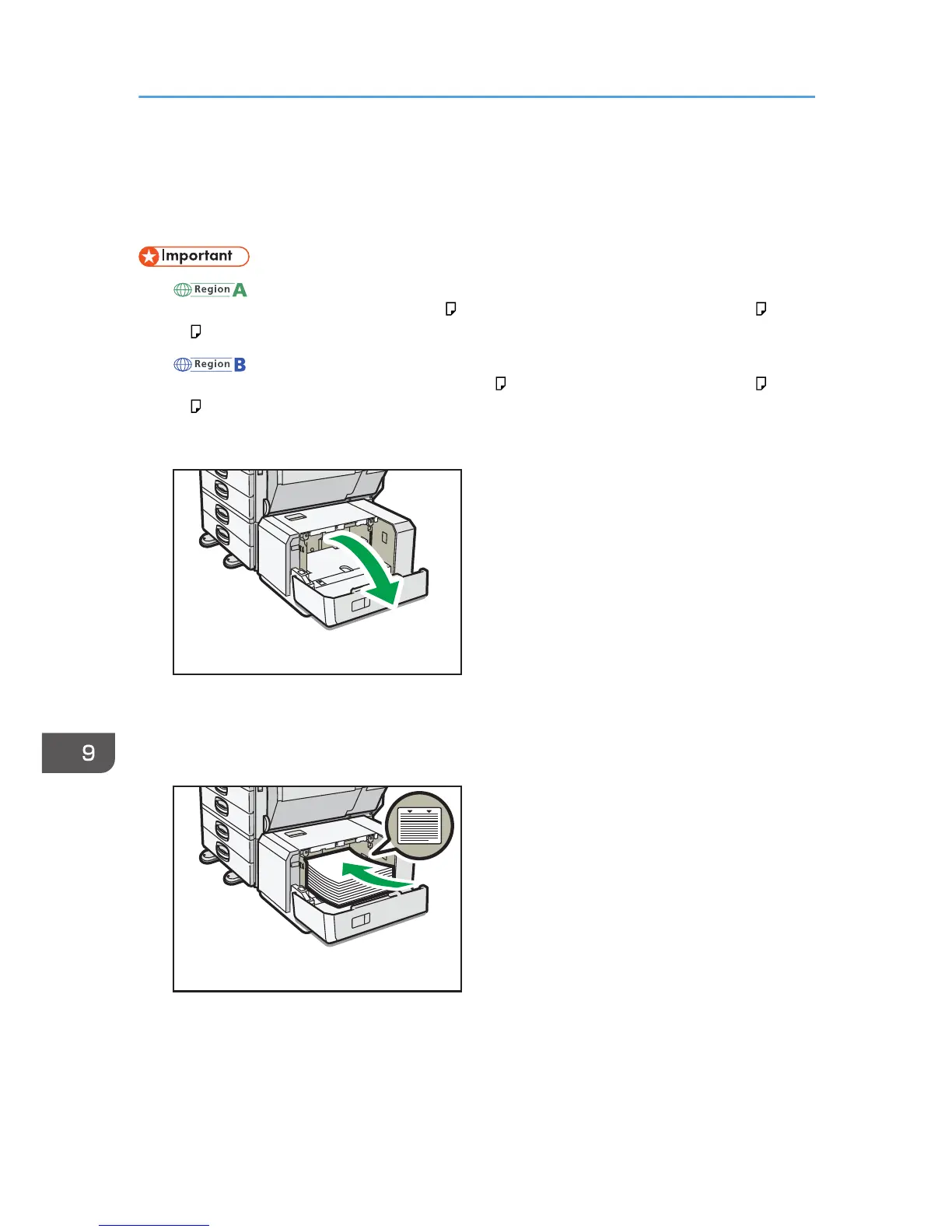 Important

Region A

Region B

9