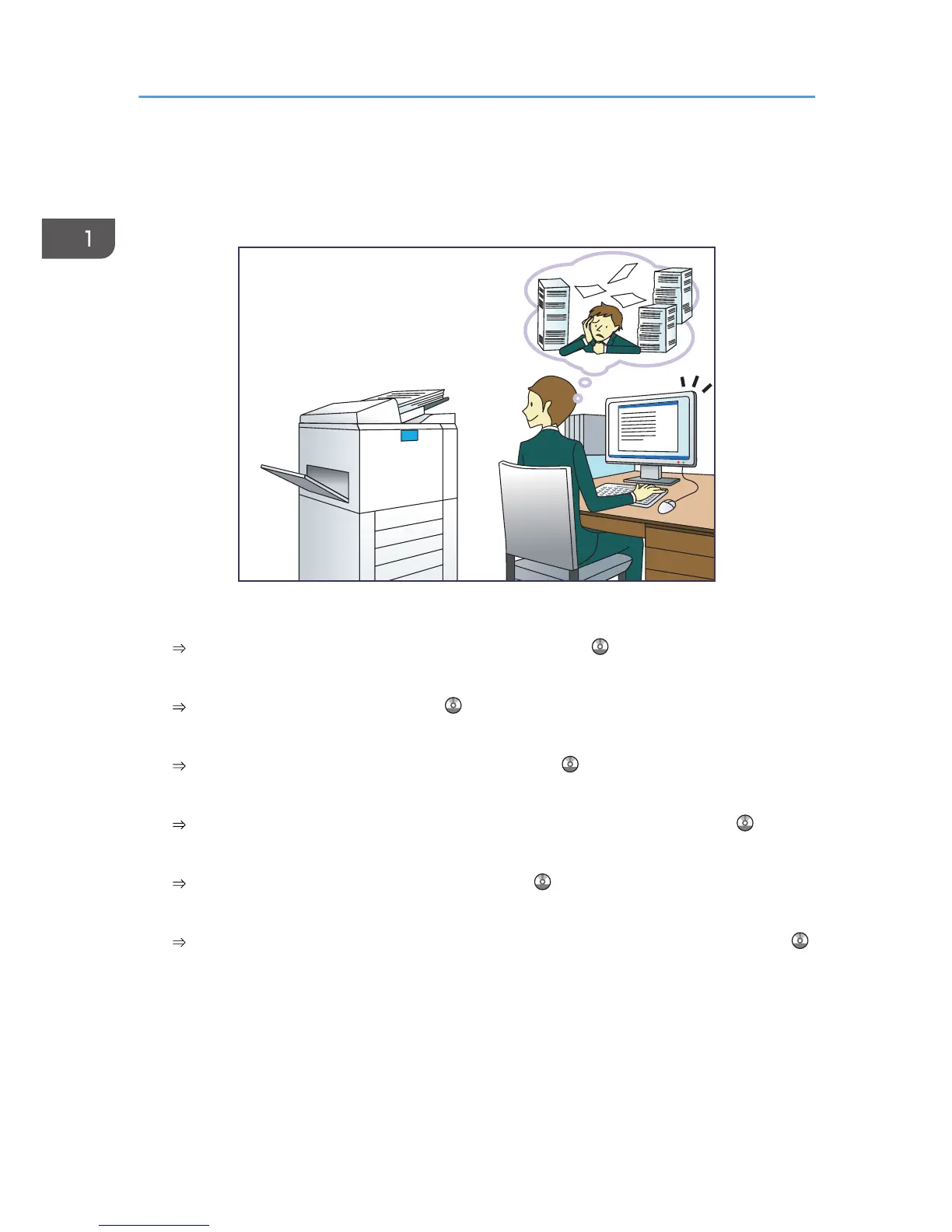 1

⇒

⇒

⇒

⇒

⇒

⇒