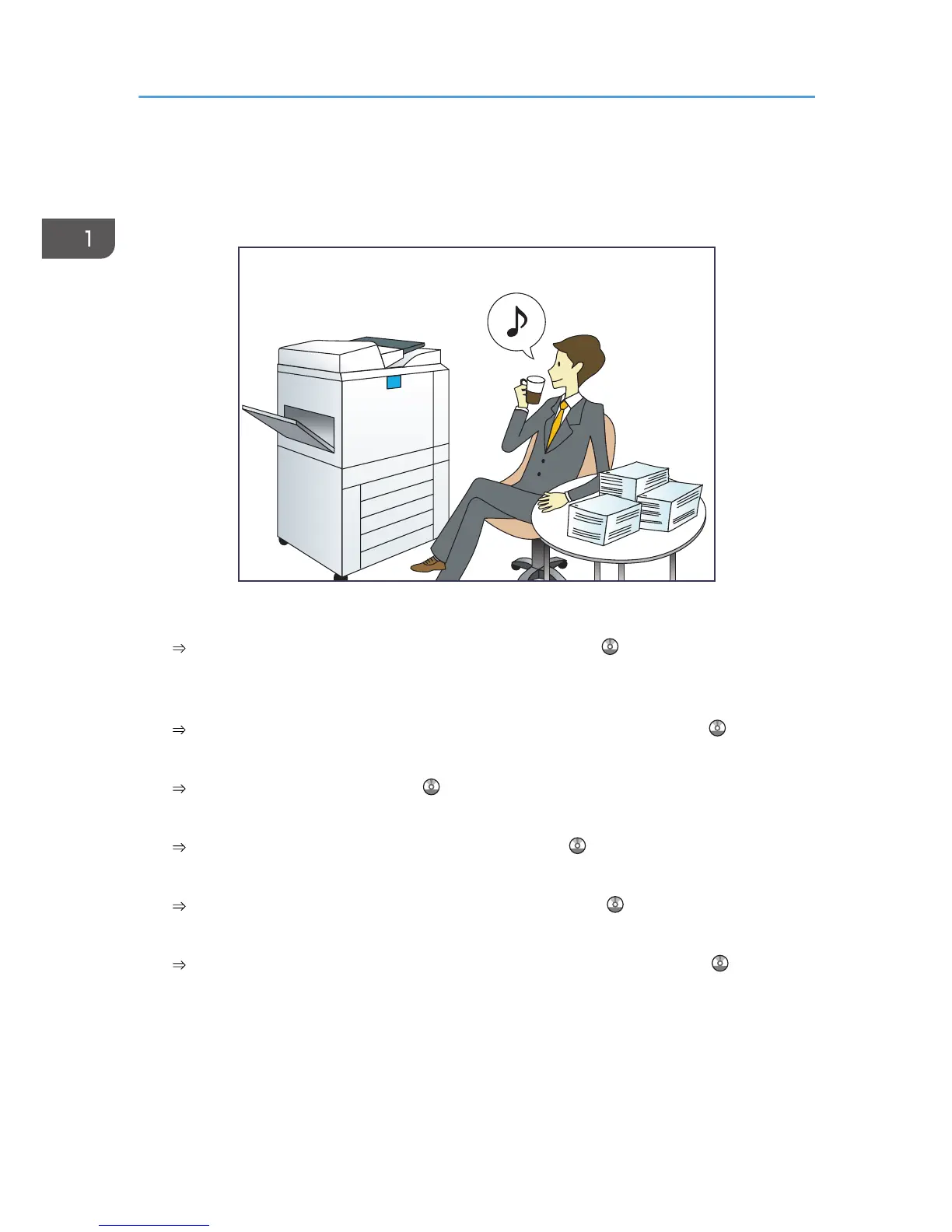 1

⇒ 

⇒ 

⇒ 

⇒ 

⇒ 

⇒