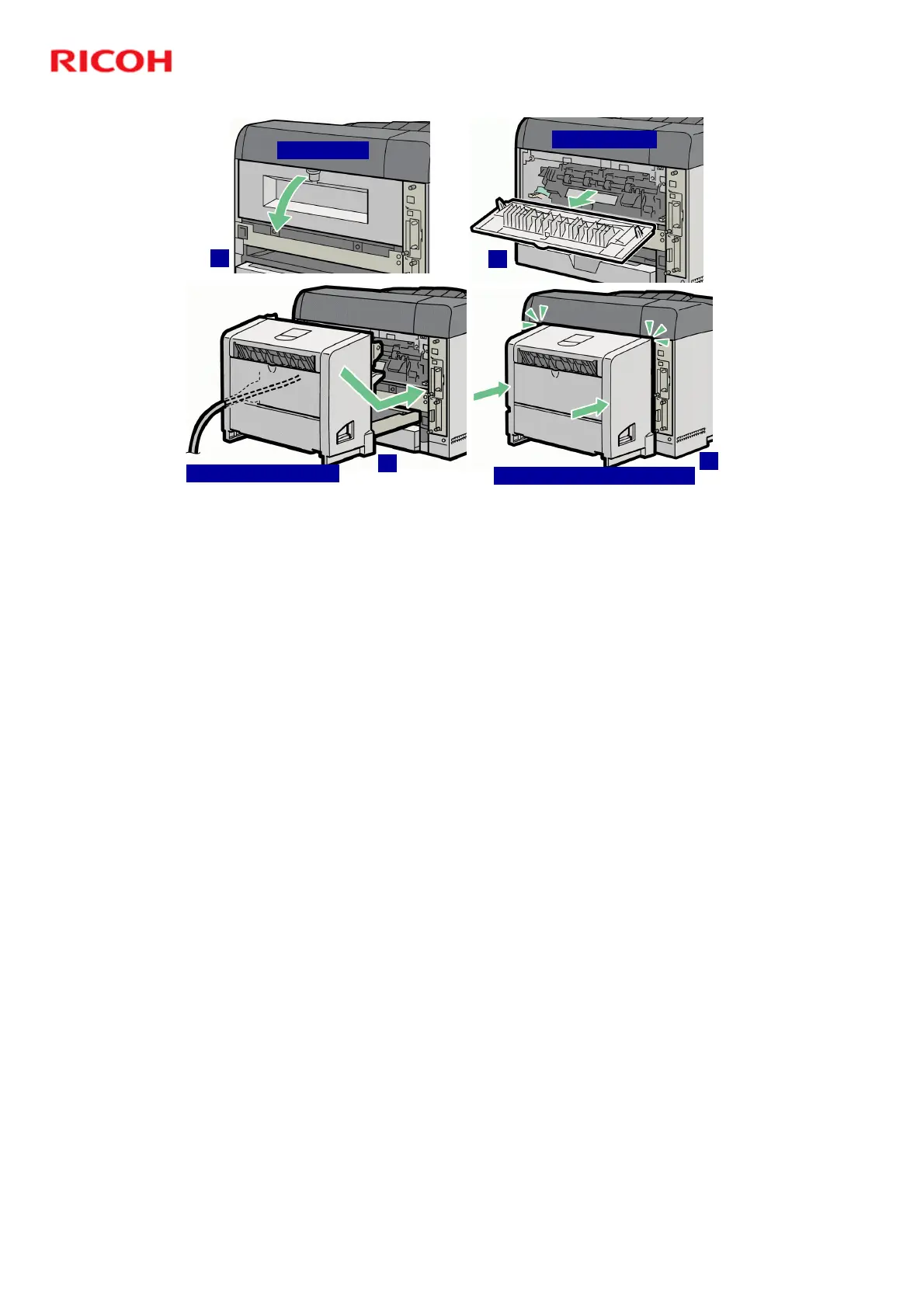 RICOH