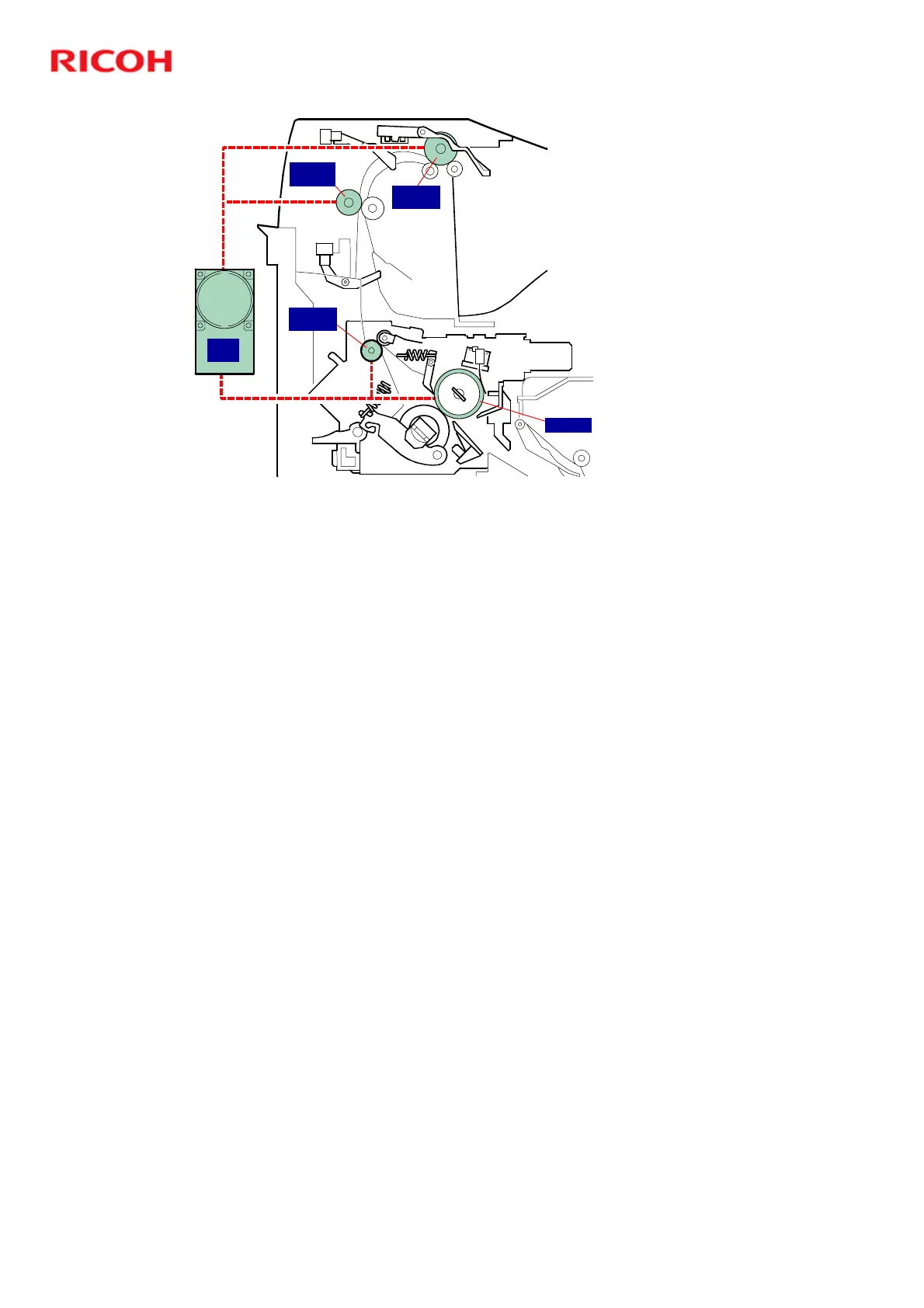 RICOH