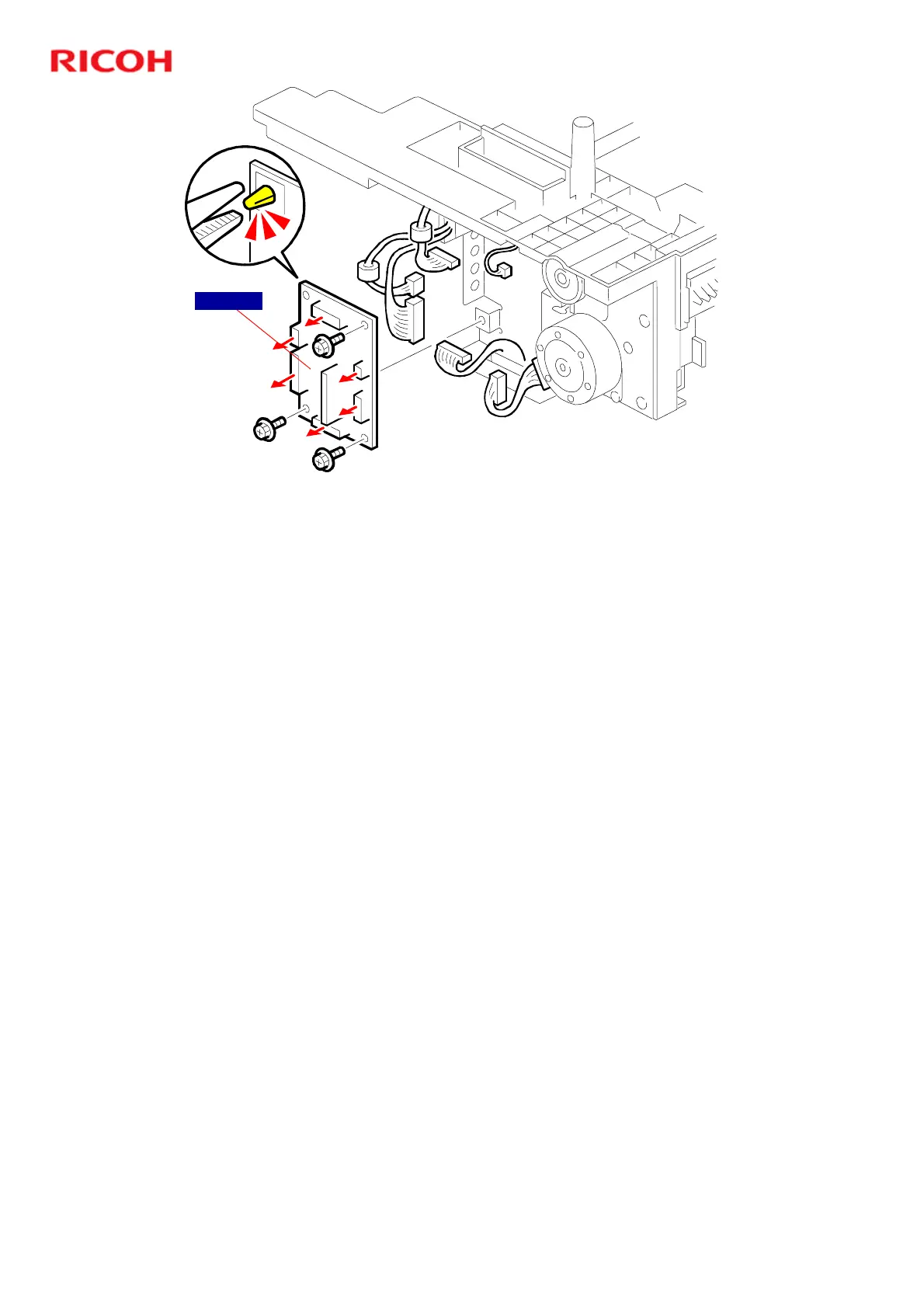 RICOH