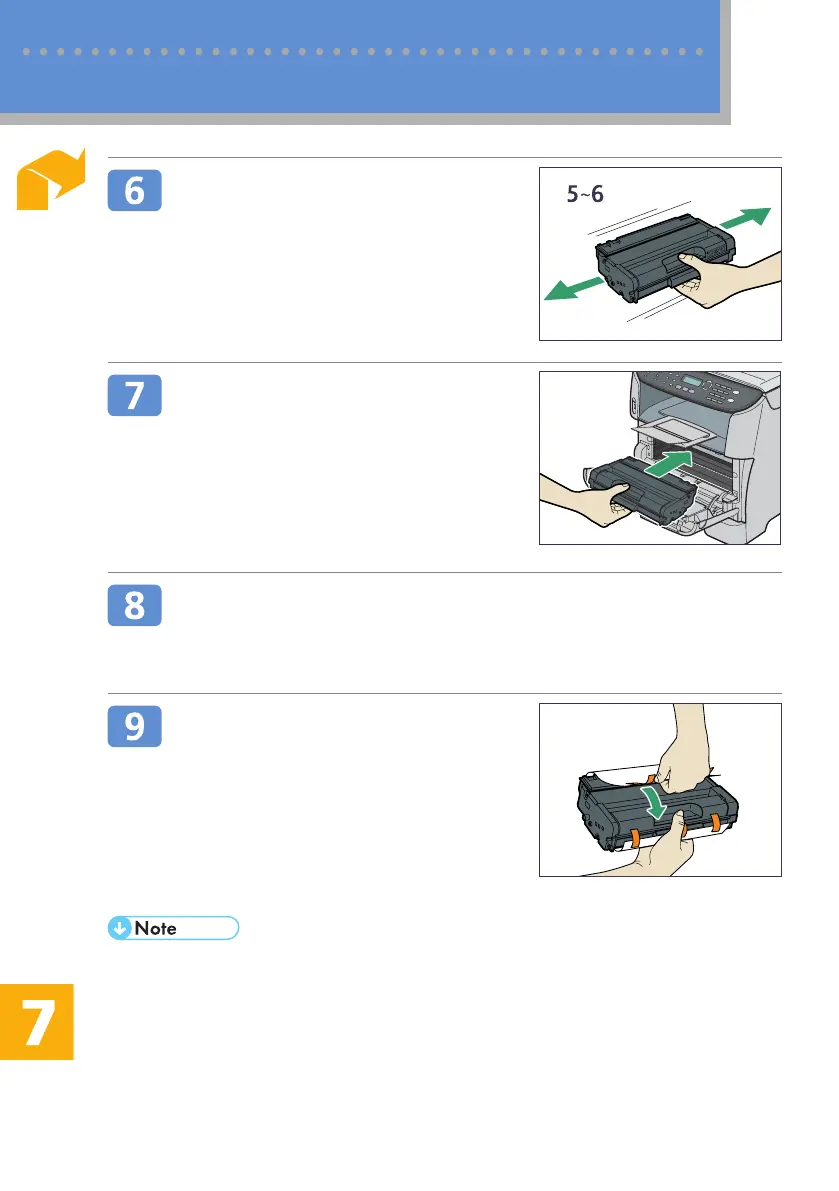 6

5~6

7

8

9

Note

7