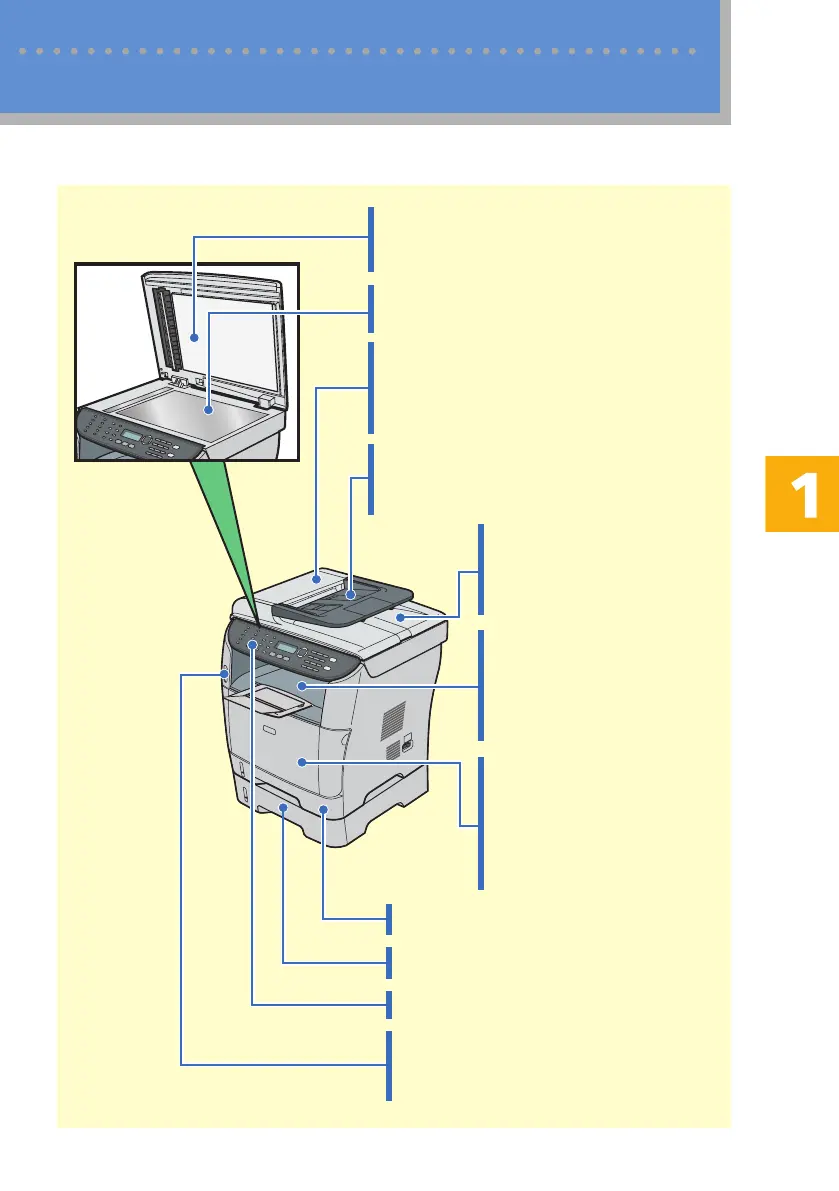 1