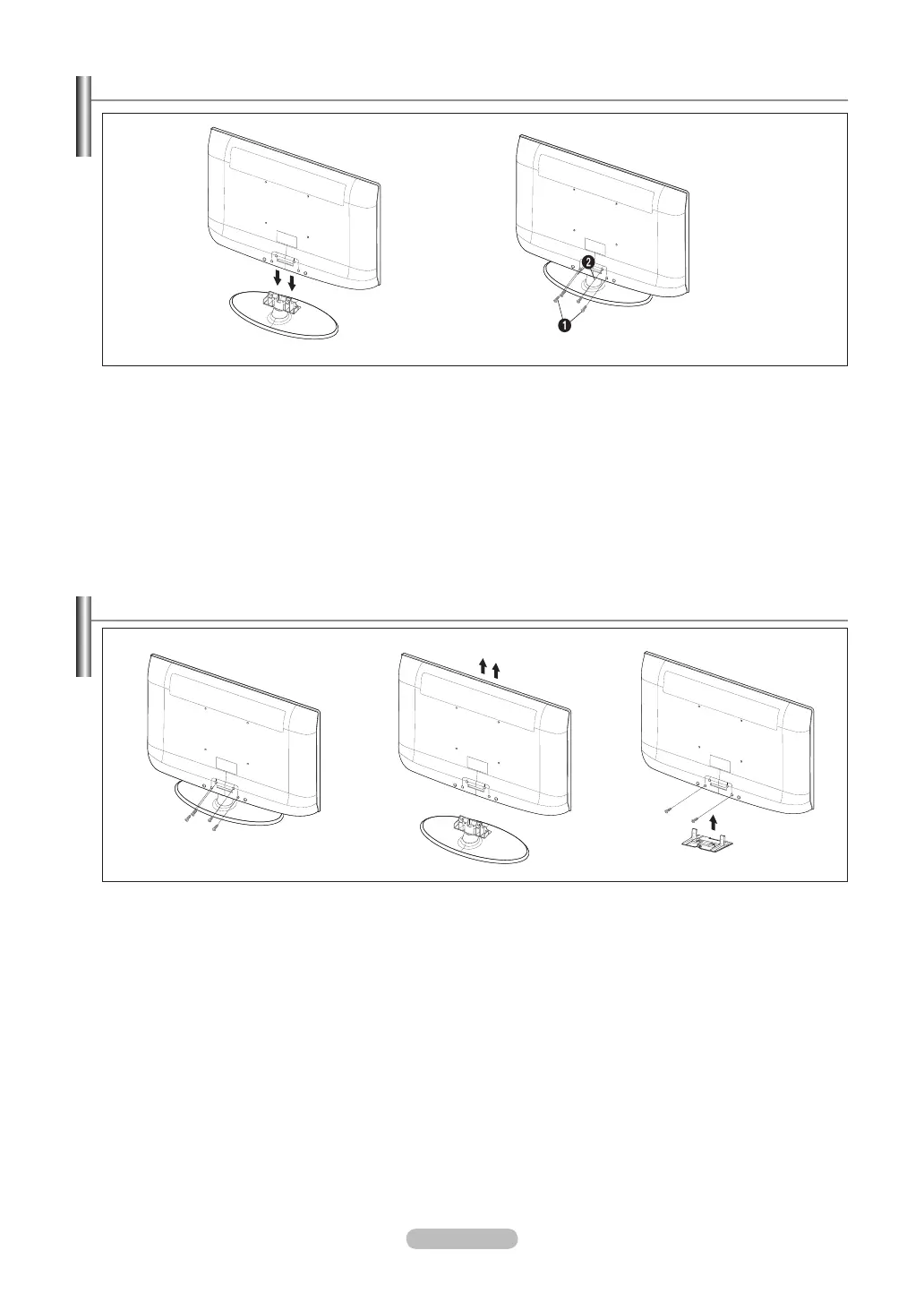 2

1