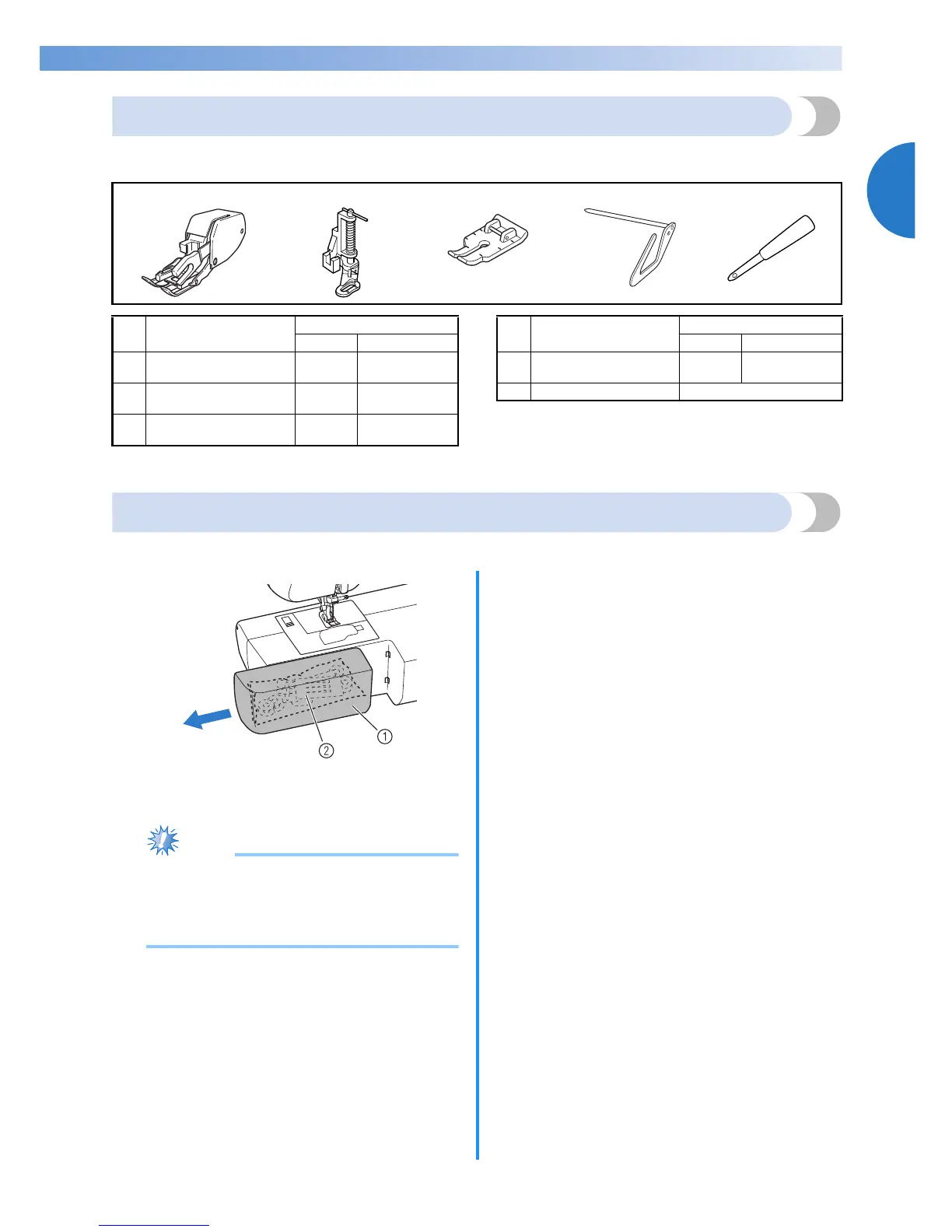 ①

②