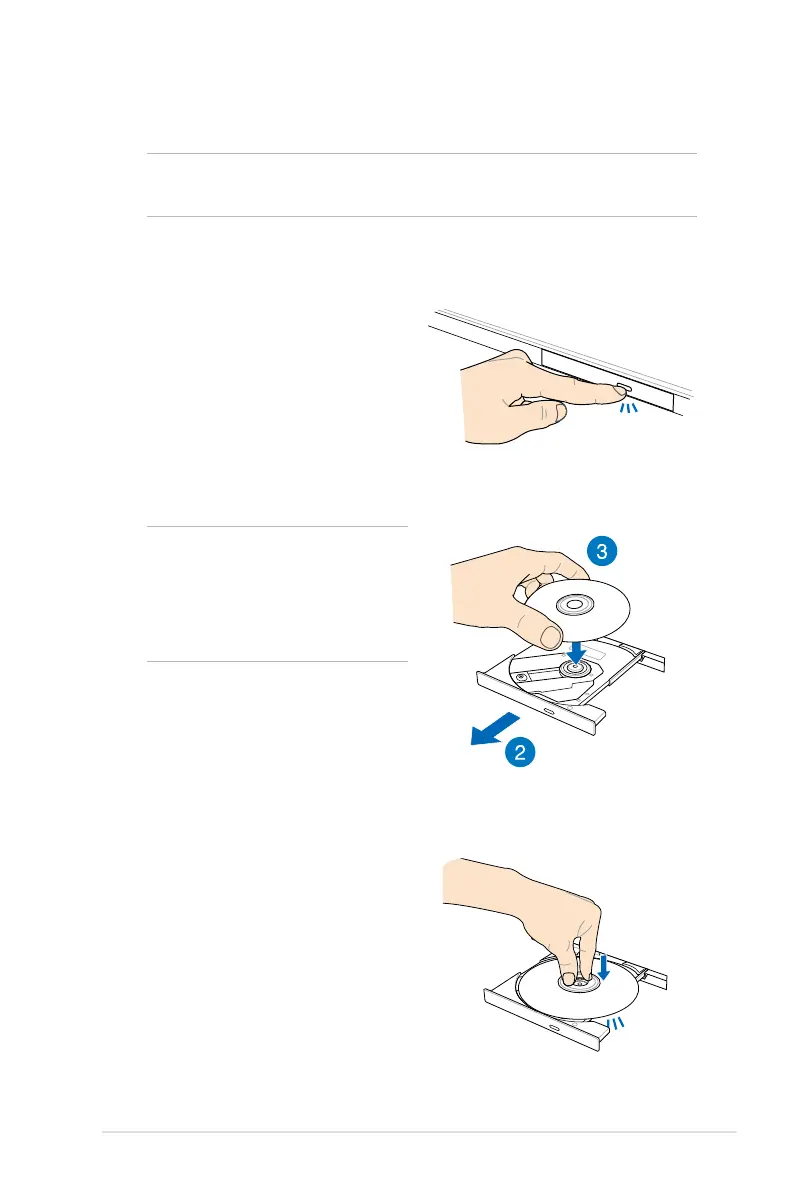 3

2