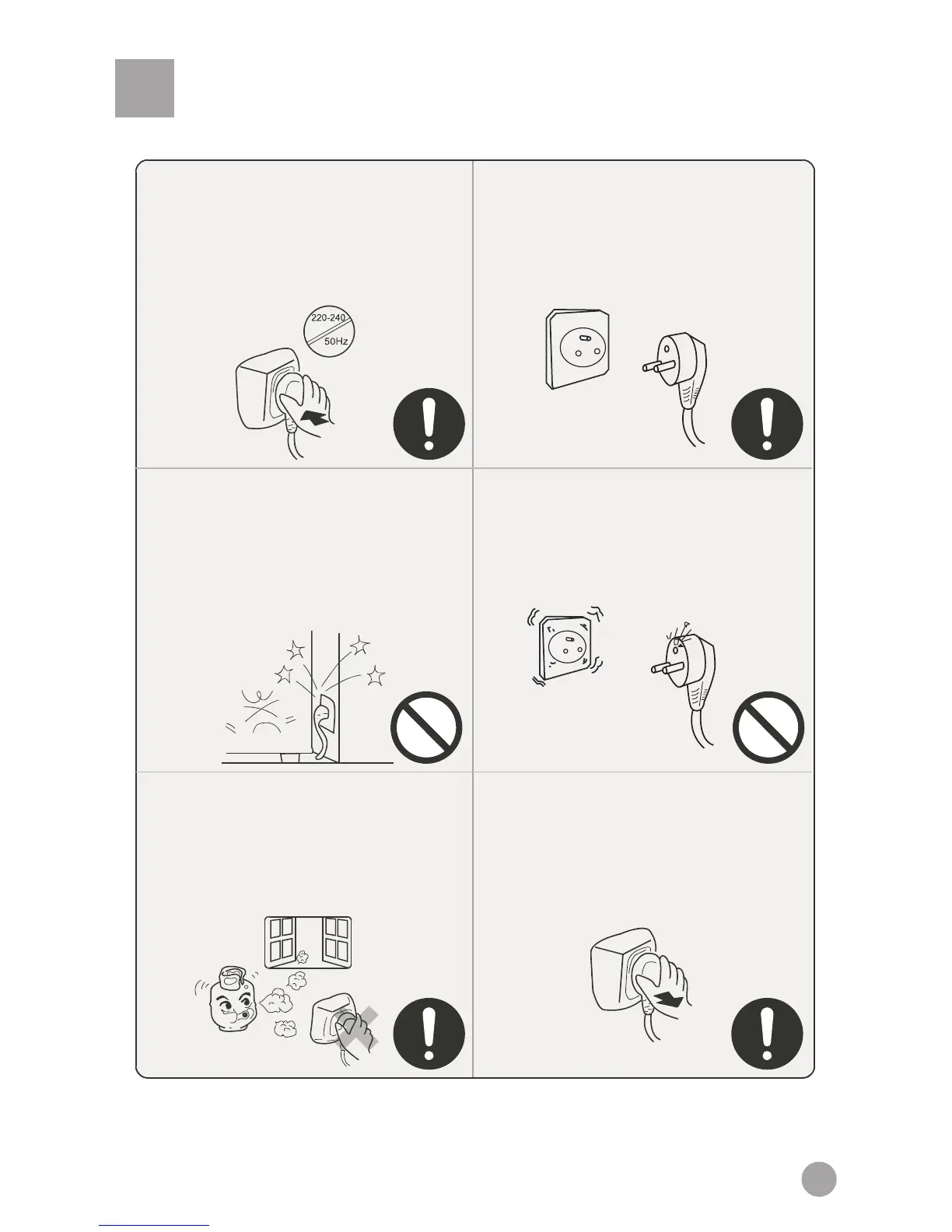 220-240

50Hz