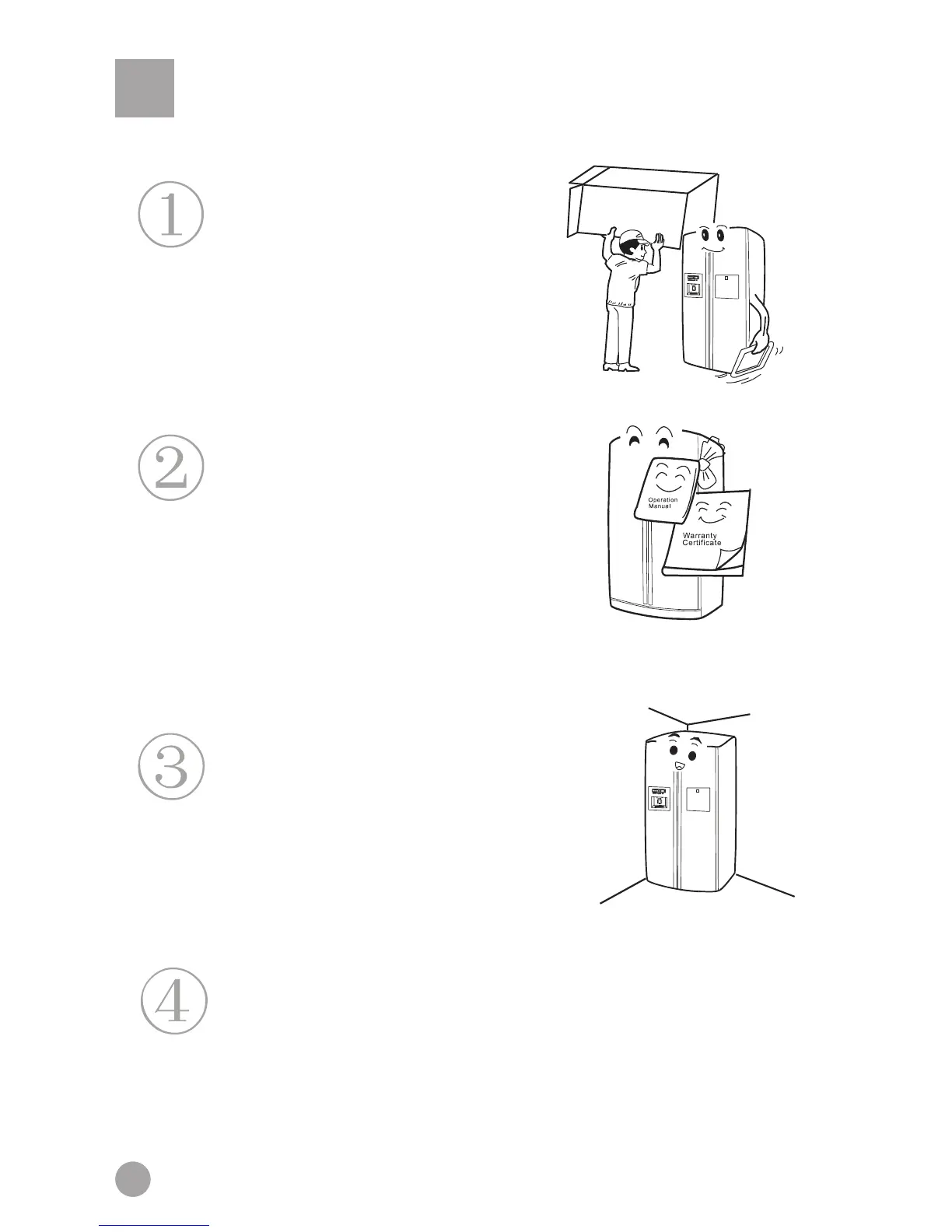 ①

②

Operation Manual

Warranty Certificate

③

④