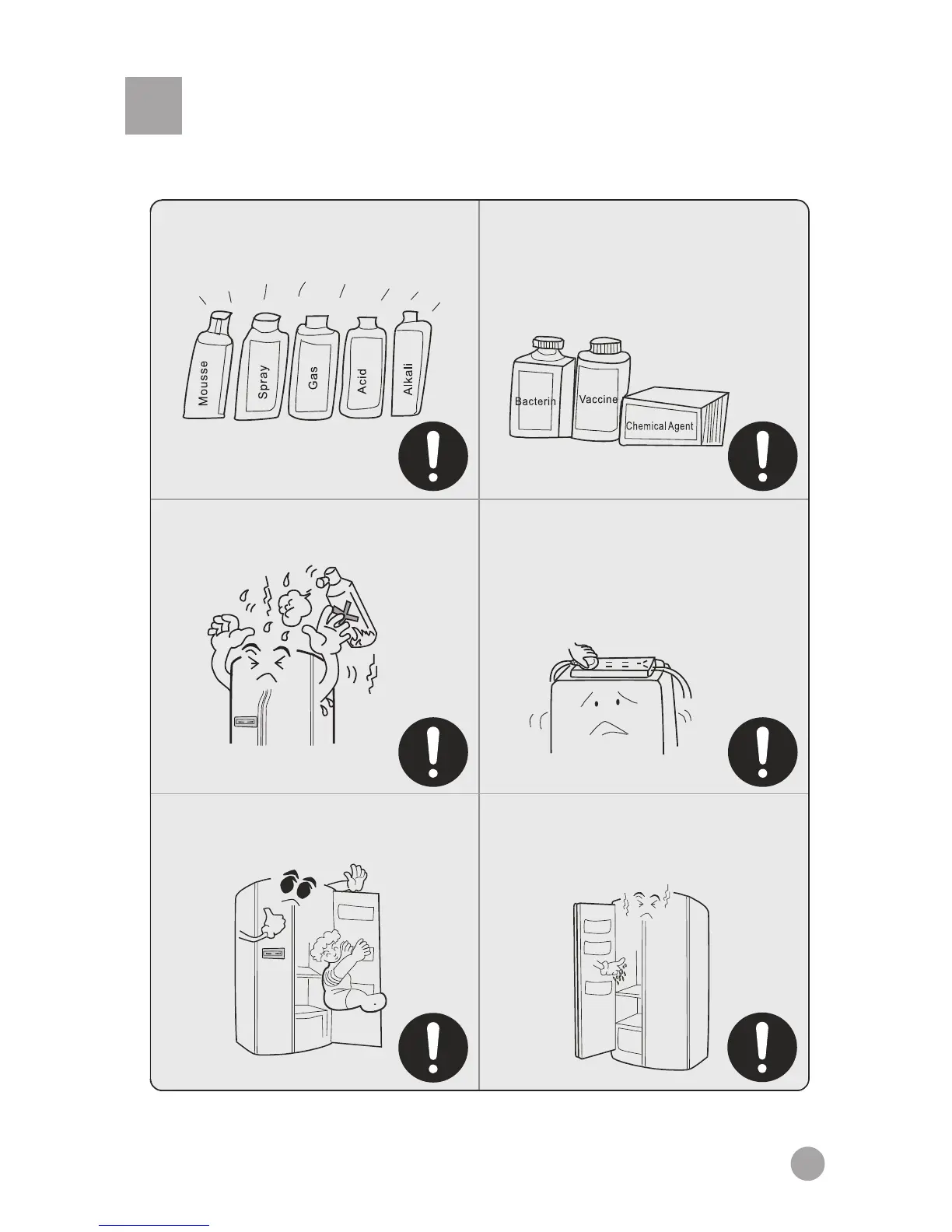 Mousse
Spray
Gas
Acid
Alkali

Bacterin
Vaccine
Chemical Agent