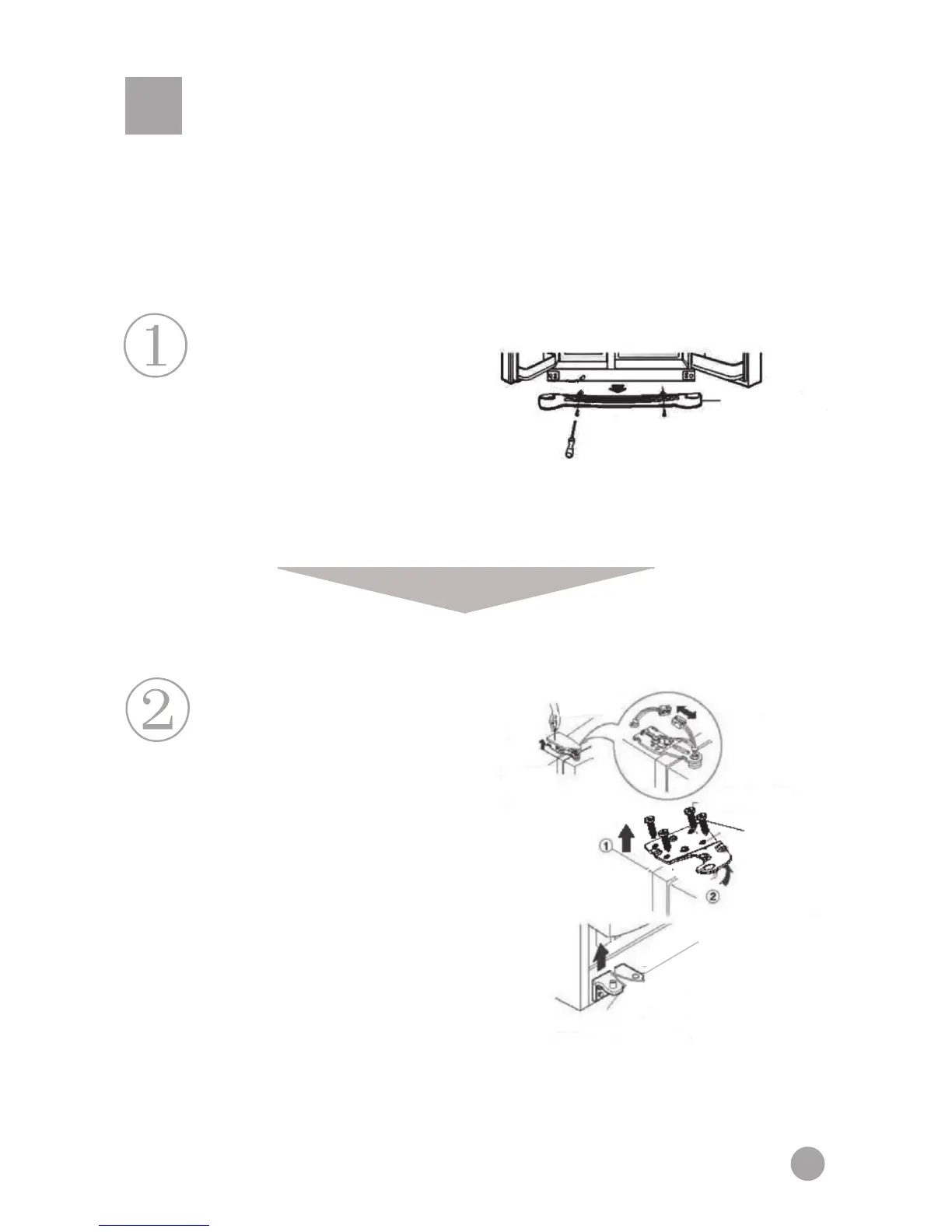 ①

②

①

②