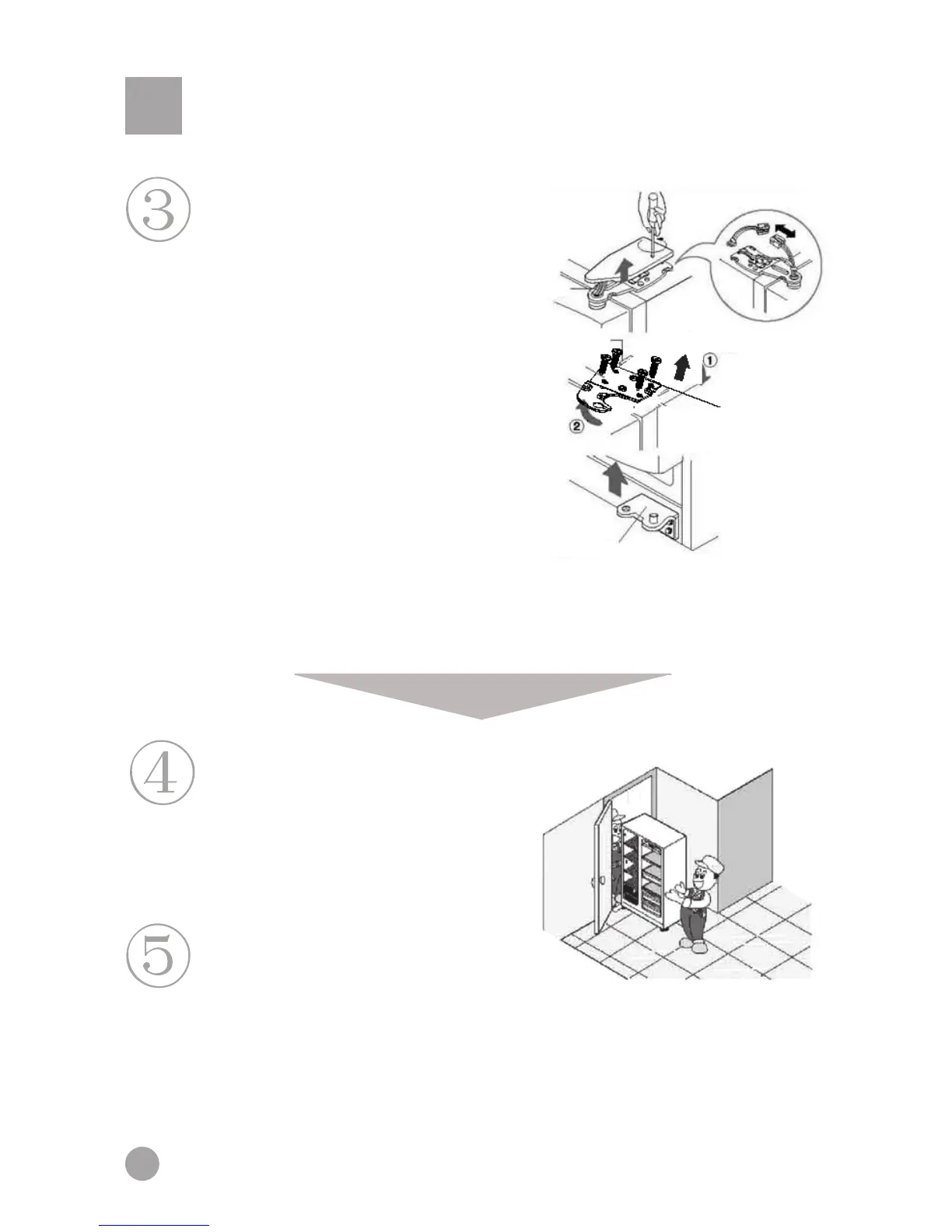 ③

①

②

④

⑤