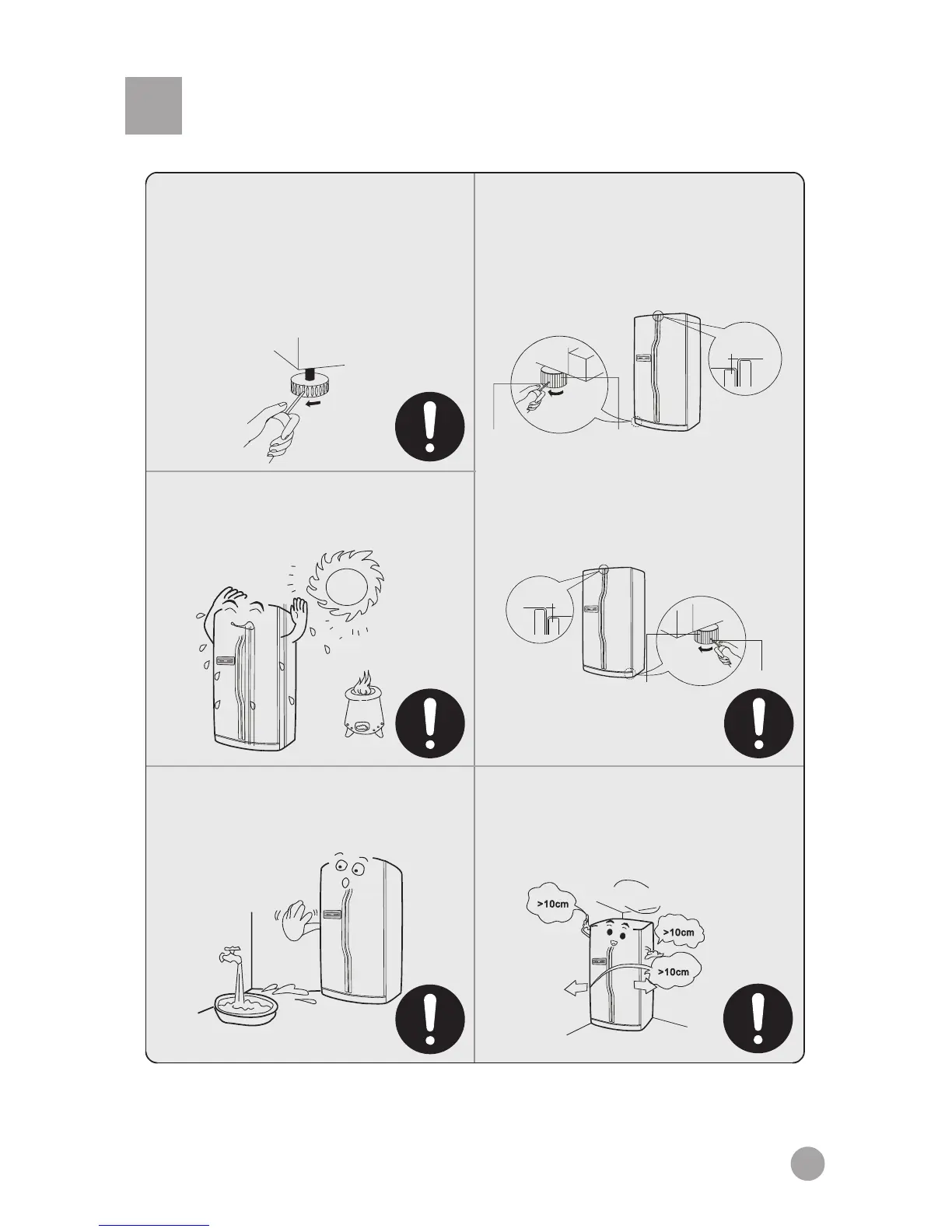 >10cm

>10cm

>10cm