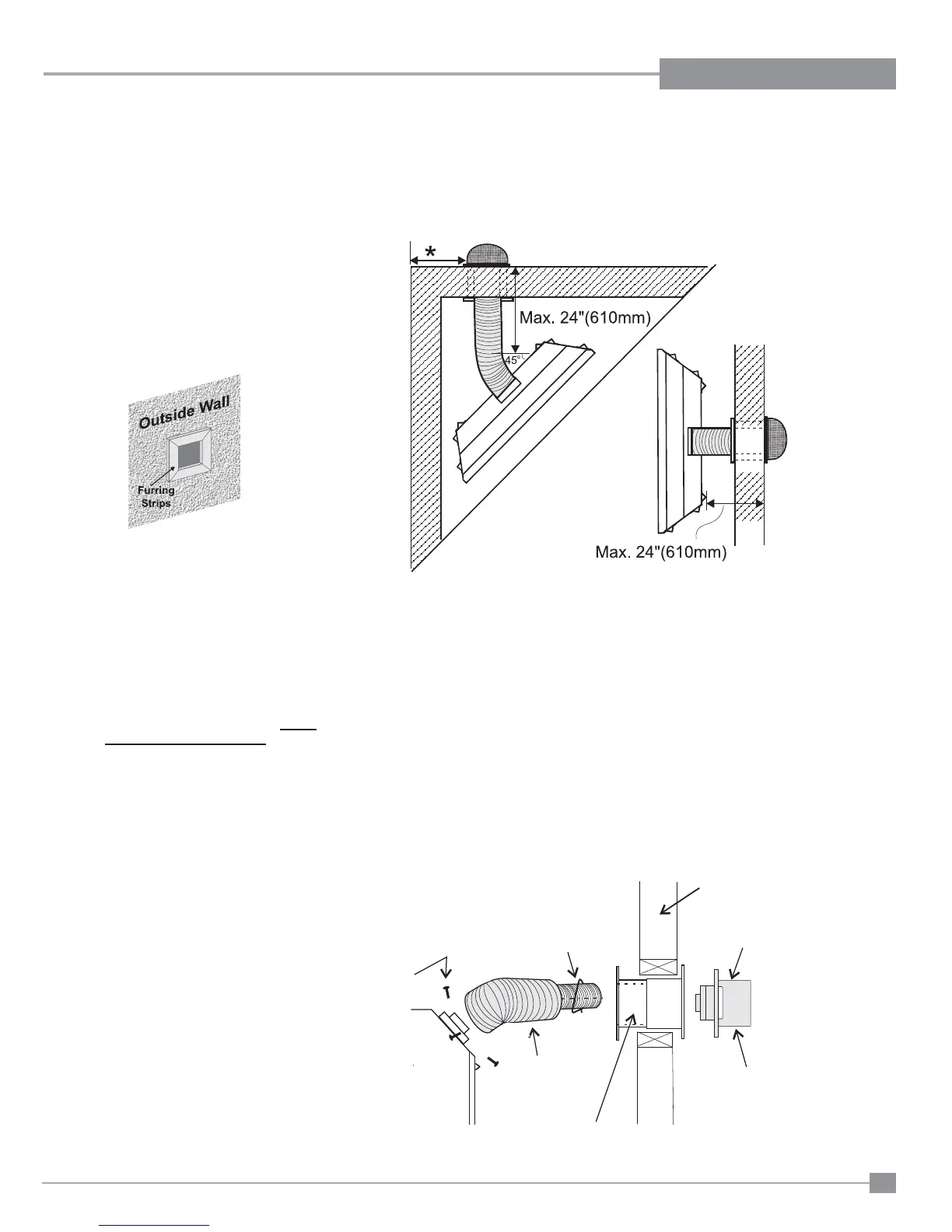 Outside Wall

Furring Strips

*

Max. 24"(610mm)

45°

Max. 24"(610mm)