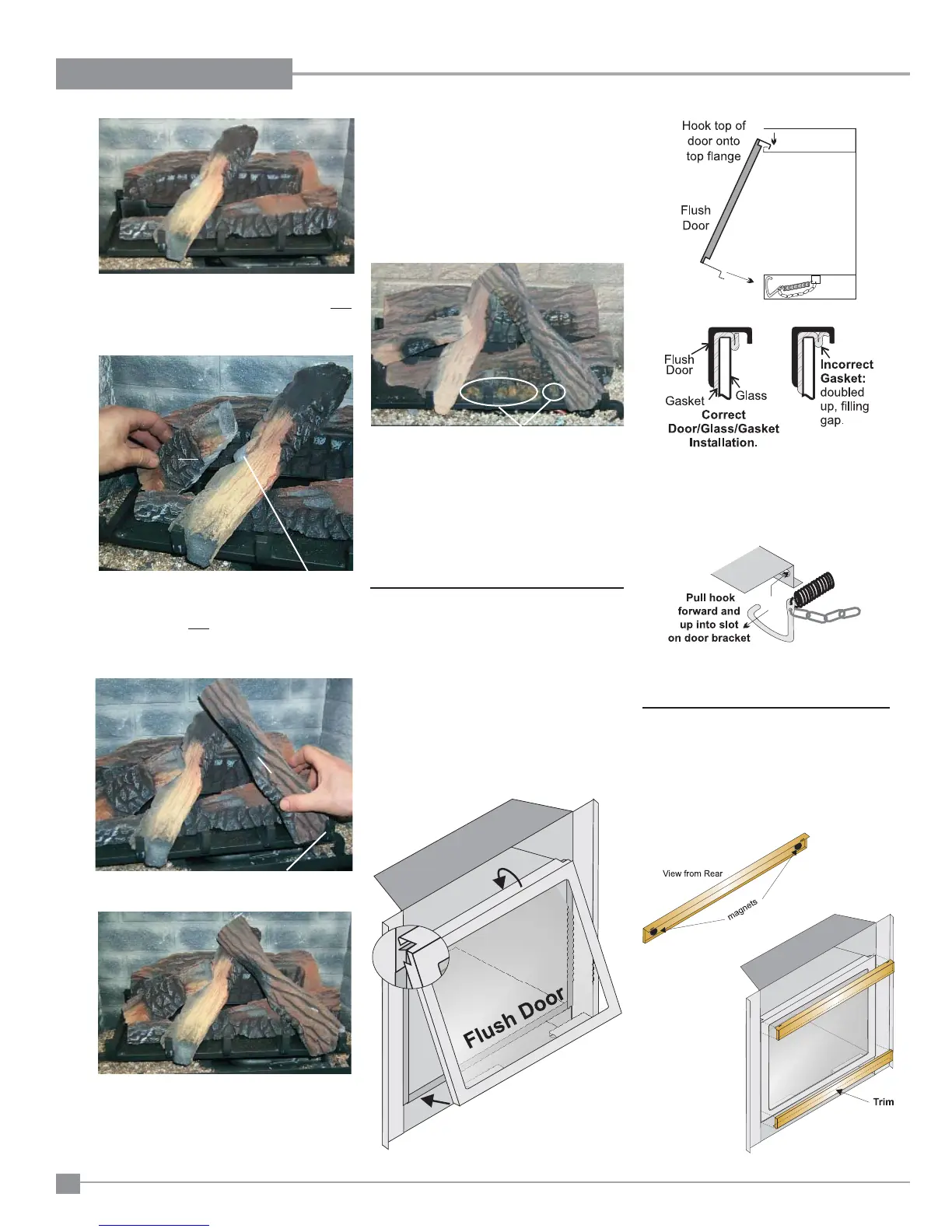 Hook top of door onto top flange

Flush Door

Flush Door

Gasket

Glass

Correct Door/Glass/Gasket Installation.

Incorrect Gasket: doubled up, filling gap.

Pull hook forward and up into slot on door bracket

Flush Door

View from Rear

magnets

Trim