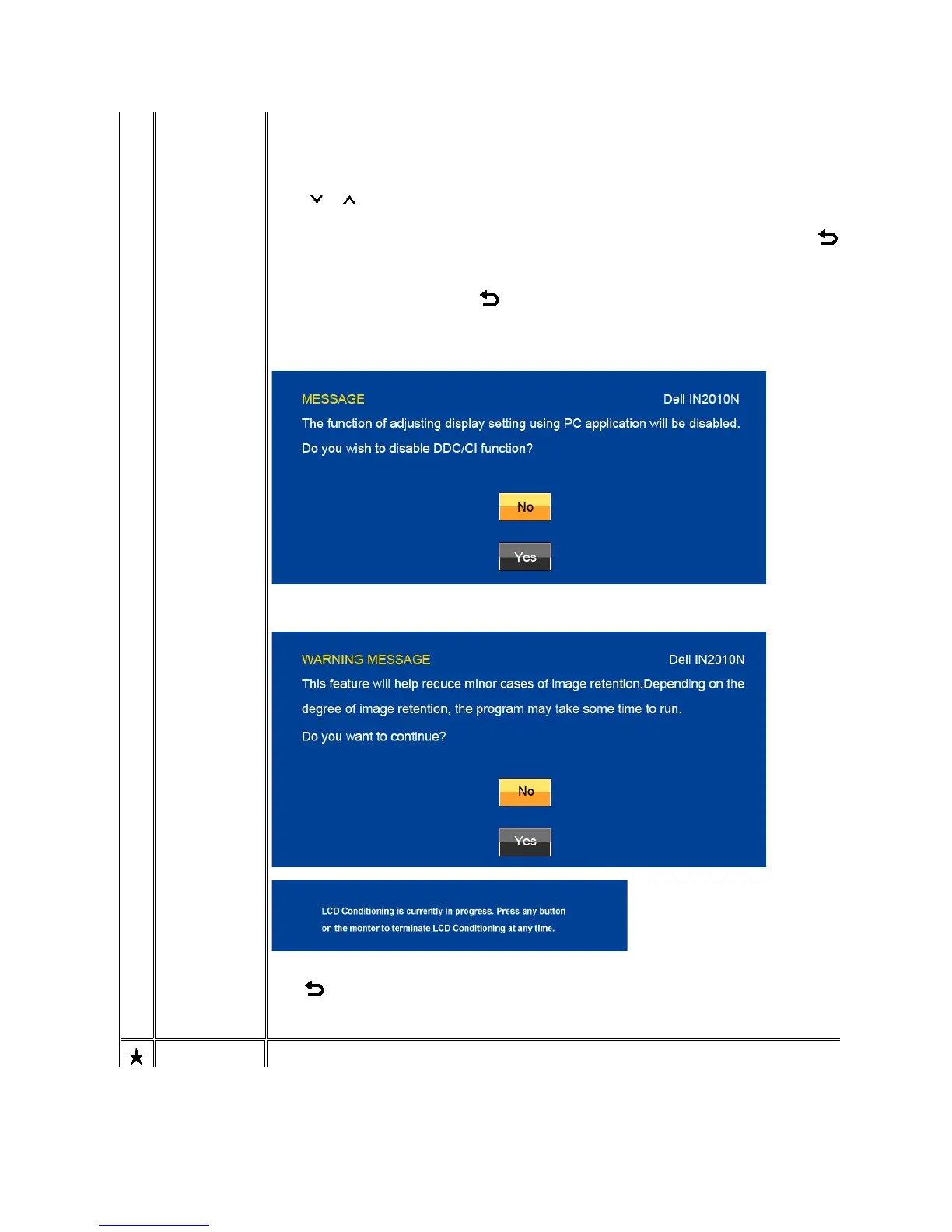 MESSAGE Dell IN2010N
The function of adjusting display setting using PC application will be disabled.
Do you wish to disable DDC/CI function?

No

Yes

WARNING MESSAGE Dell IN2010N
This feature will help reduce minor cases of image retention.Depending on the degree of image retention, the program may take some time to run.
Do you want to continue?

No

Yes

LCD Conditioning is currently in progress. Press any button on the montor to terminate LCD Conditioning at any time.