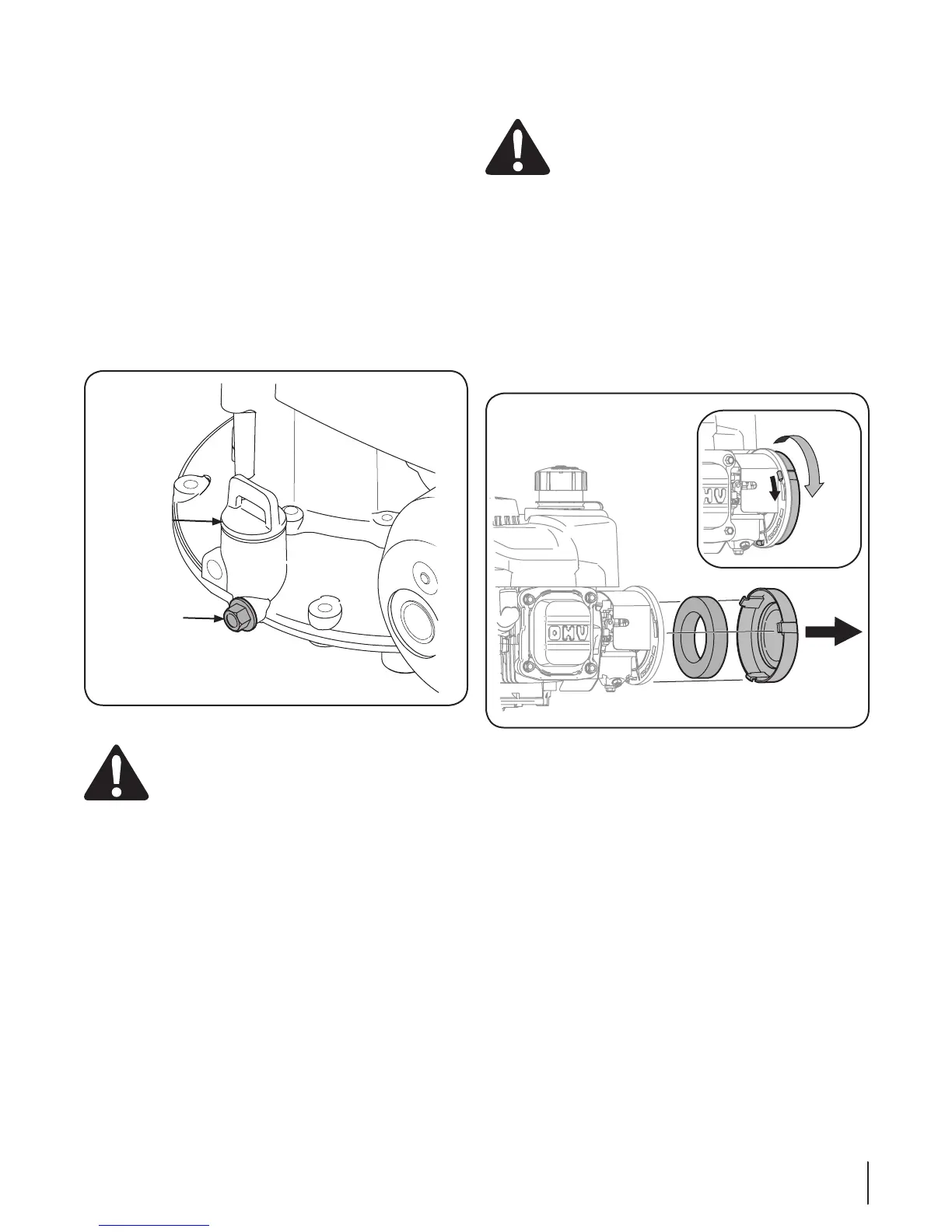 OHV

OHV