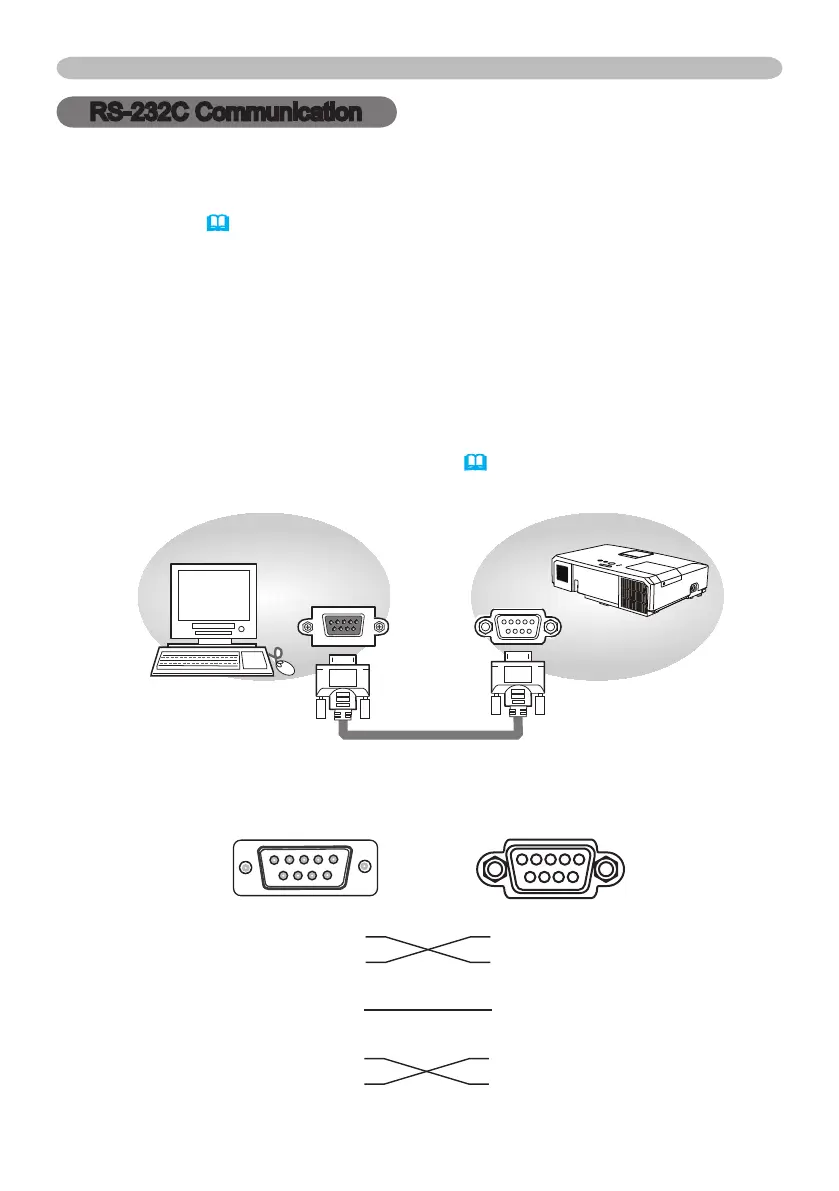 RS-232C Communication