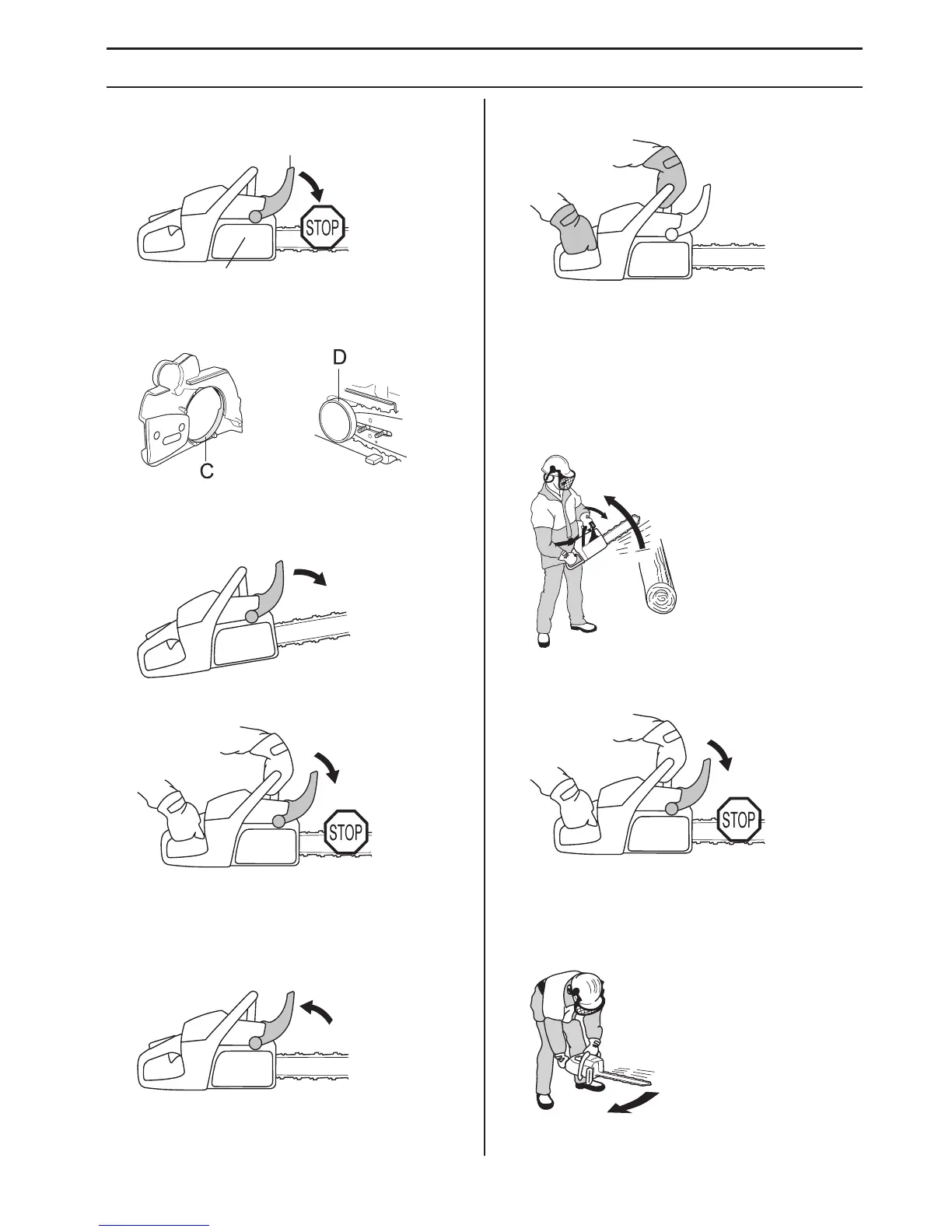 STOP

D

C

STOP

STOP