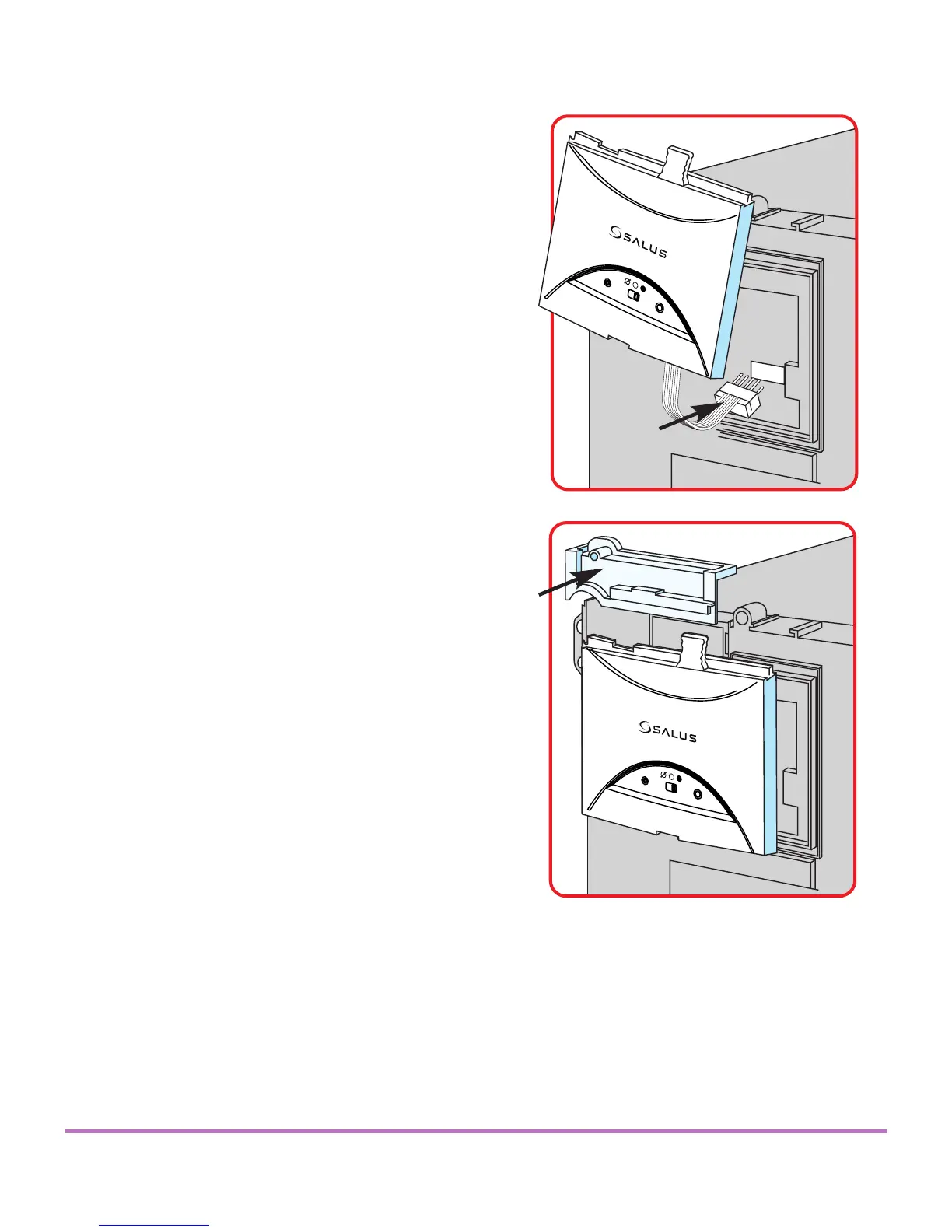 SALUS

SALUS