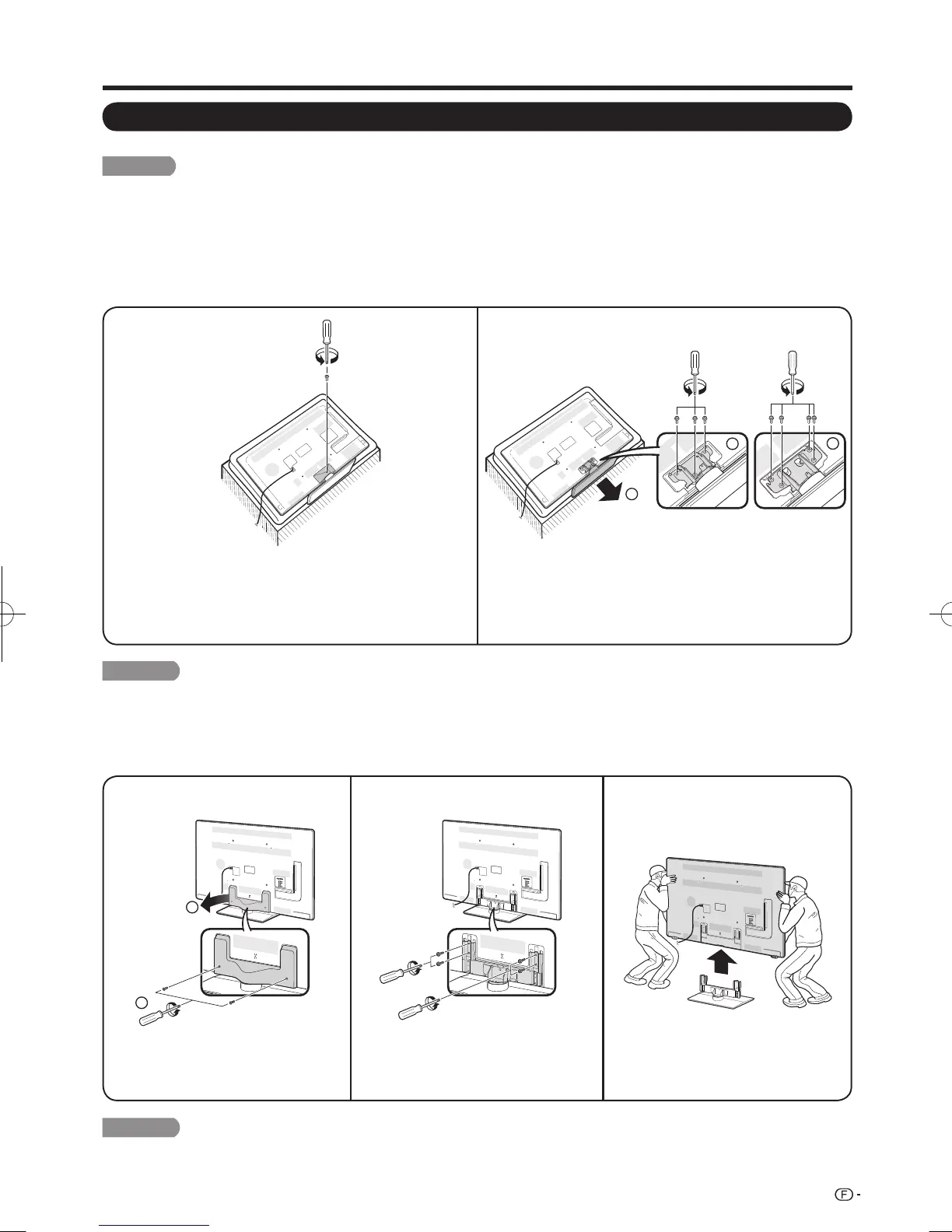 F -