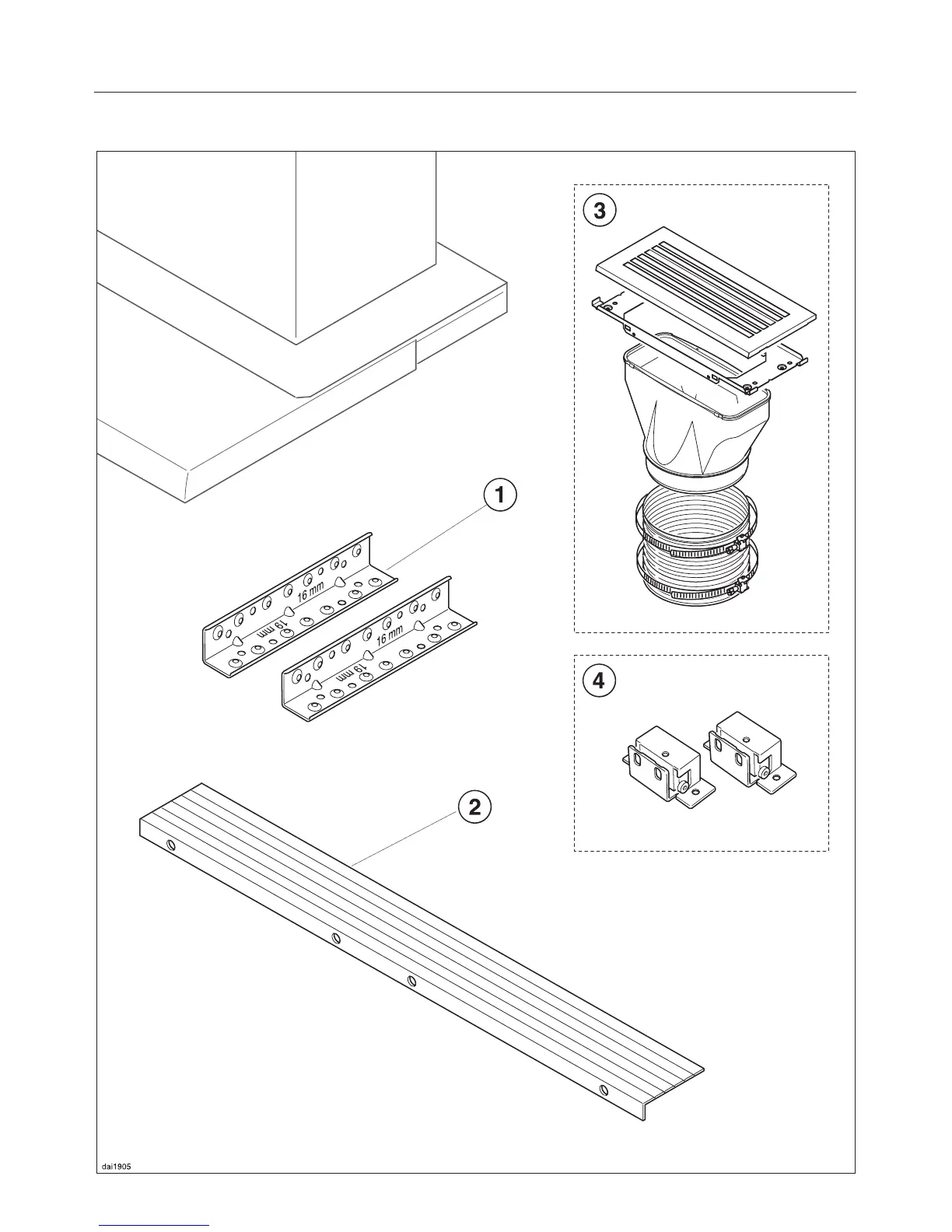 3

1

16 mm

19 mm

16 mm

19 mm

4

2

dai1905