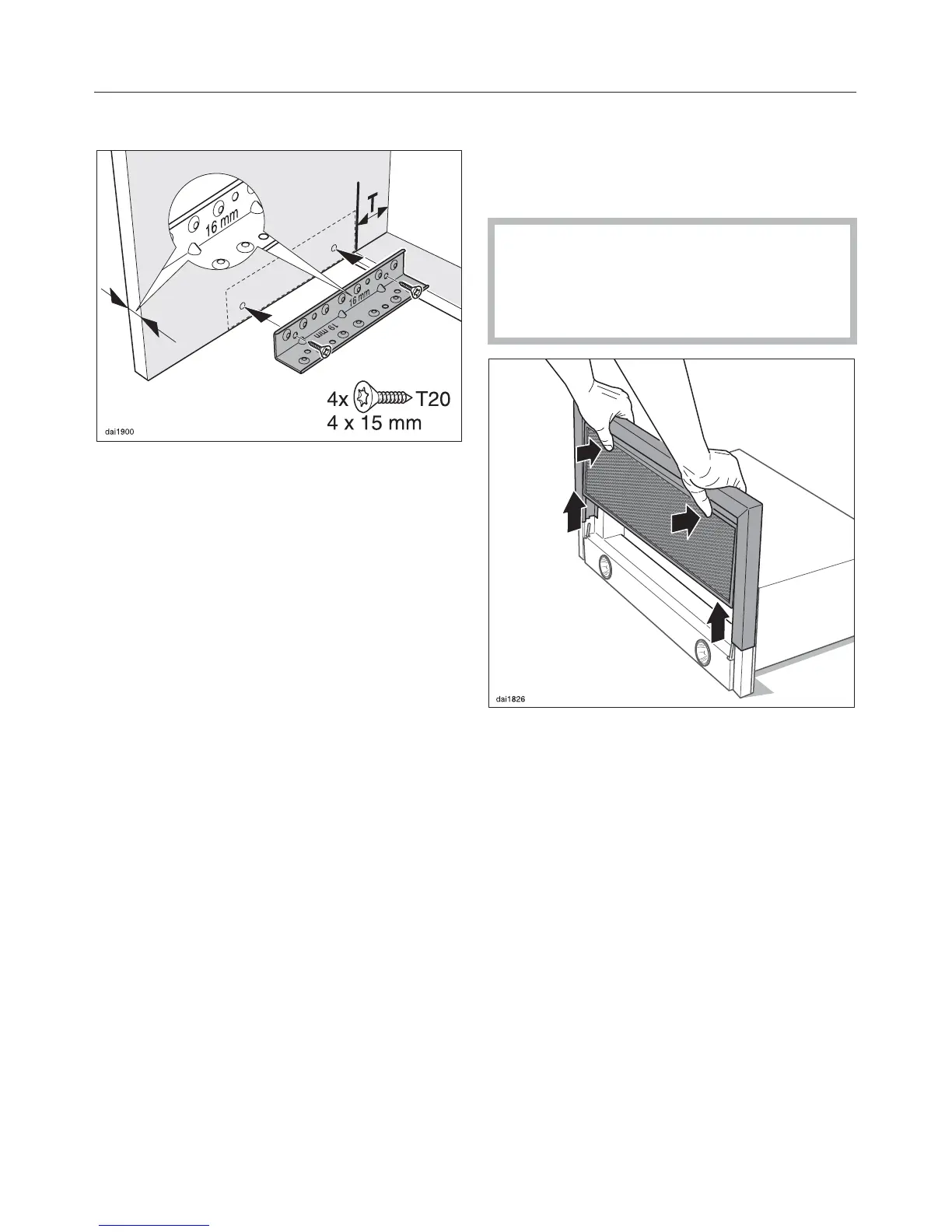 16 mm
T
16 mm
19 mm
4x T20
4 x 15 mm
dai1900

dai1826