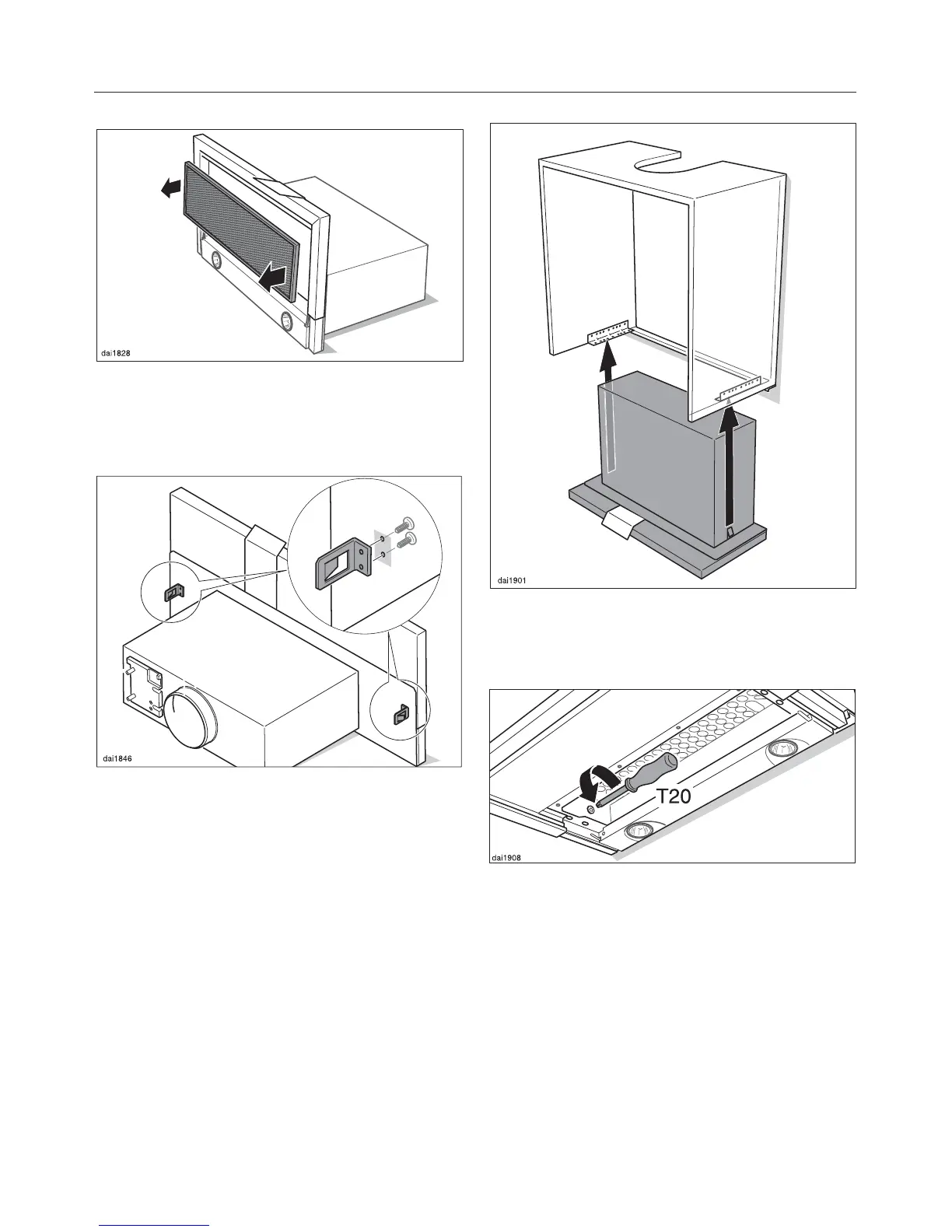 dai1828

dai1846

dai1901

T20

dai1908