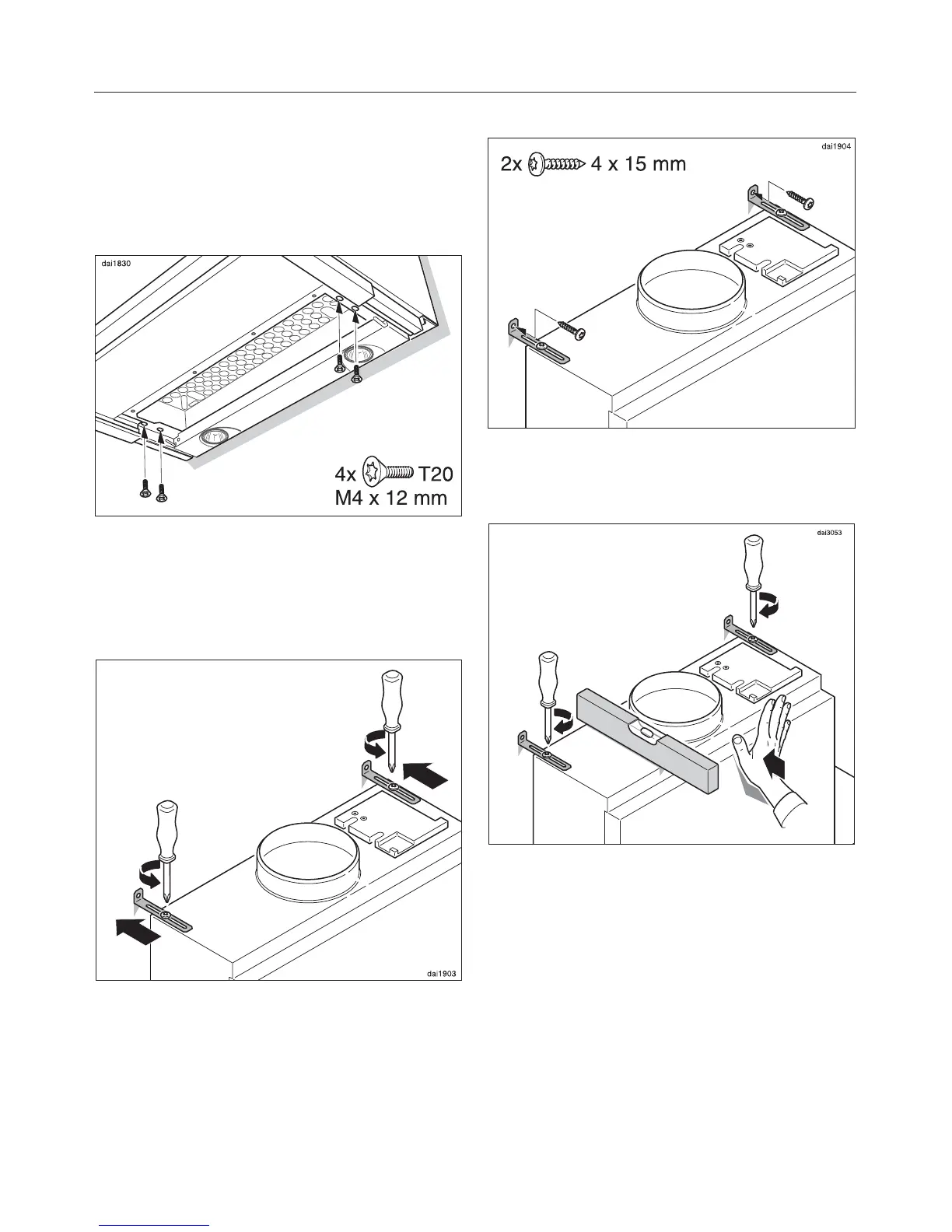 dai1830

4x T20
M4 x 12 mm

dai1903

dai1904

2x 4 x 15 mm

dai3053