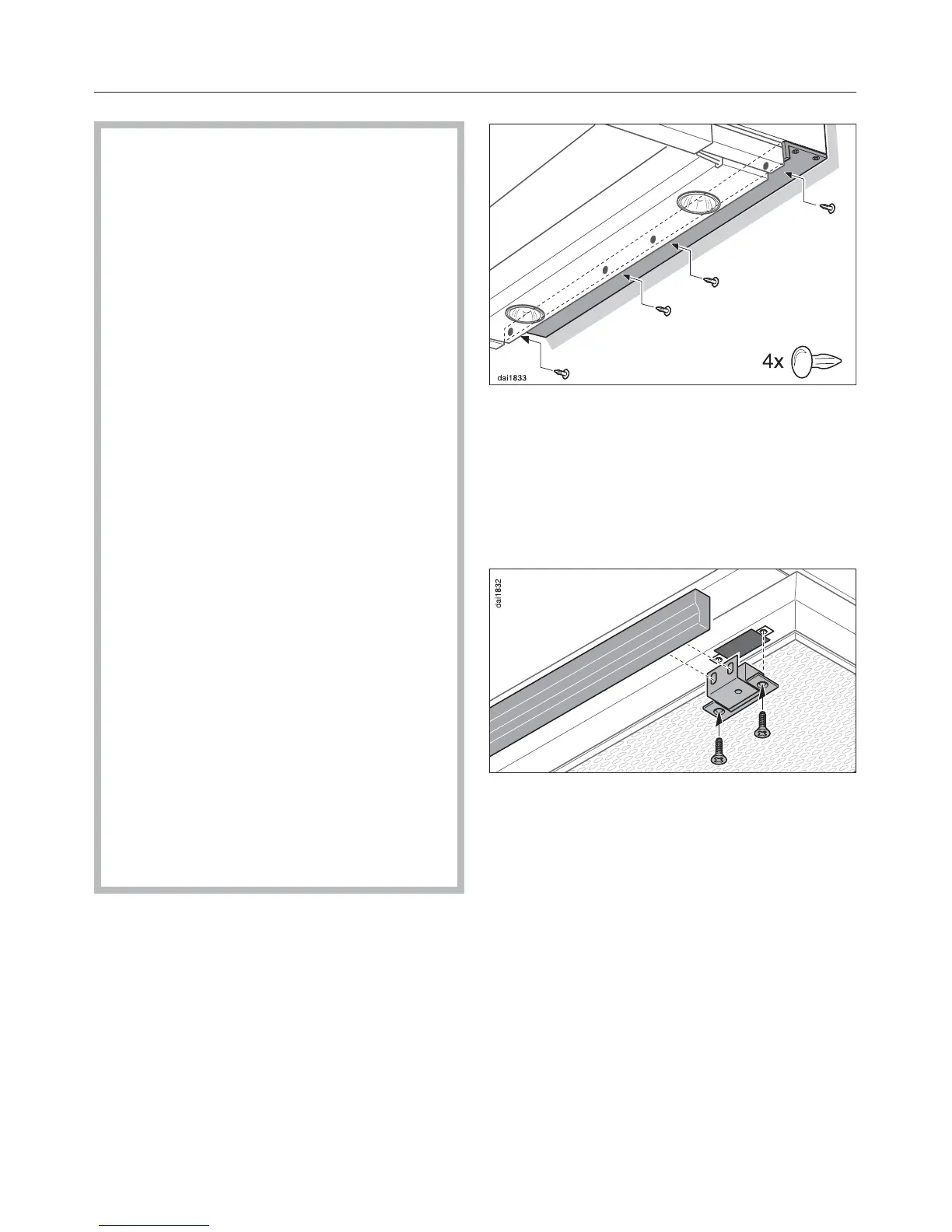 dai1833

4x

dai1832