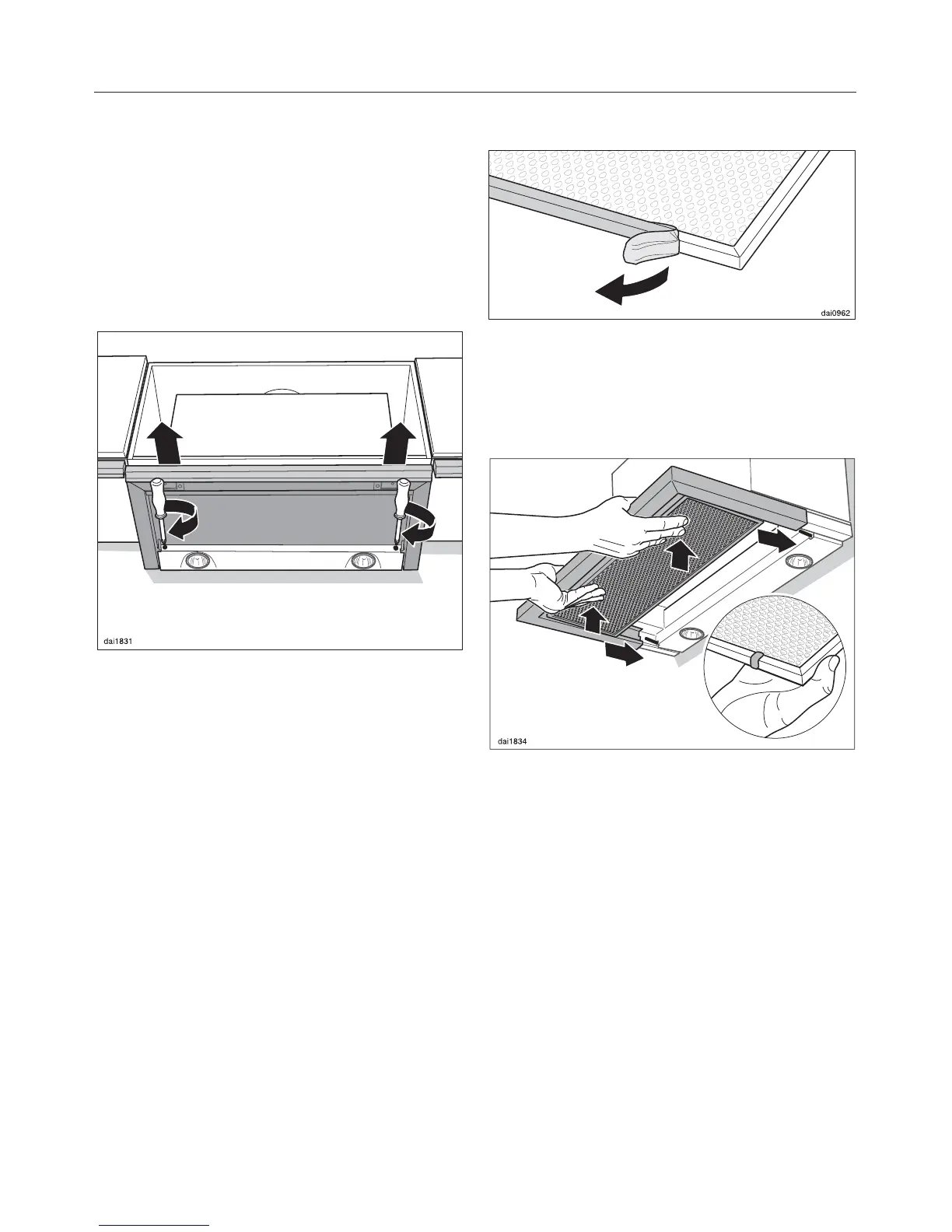 dai0962

dai1831

dai1834