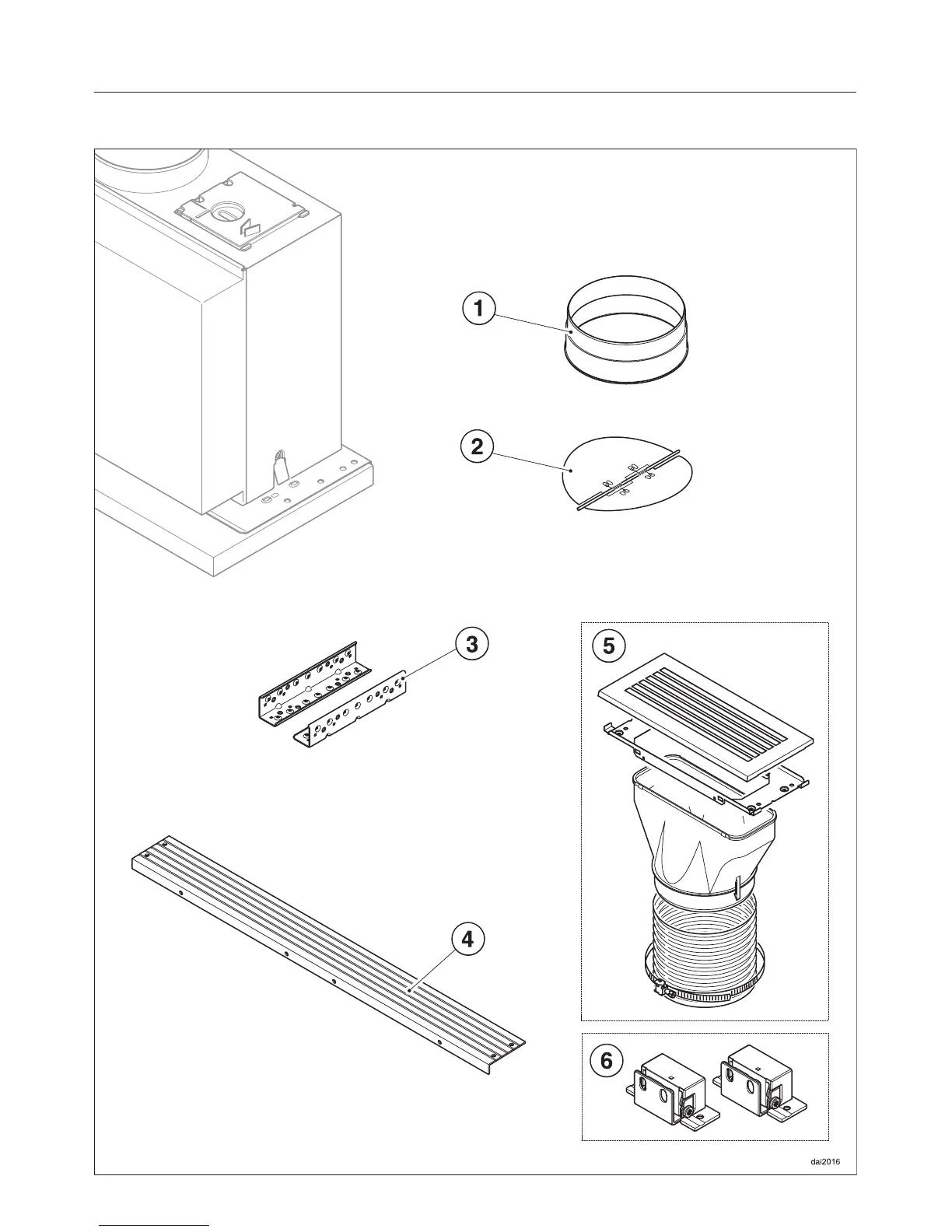 1

2

3

5

4

6

dai2016