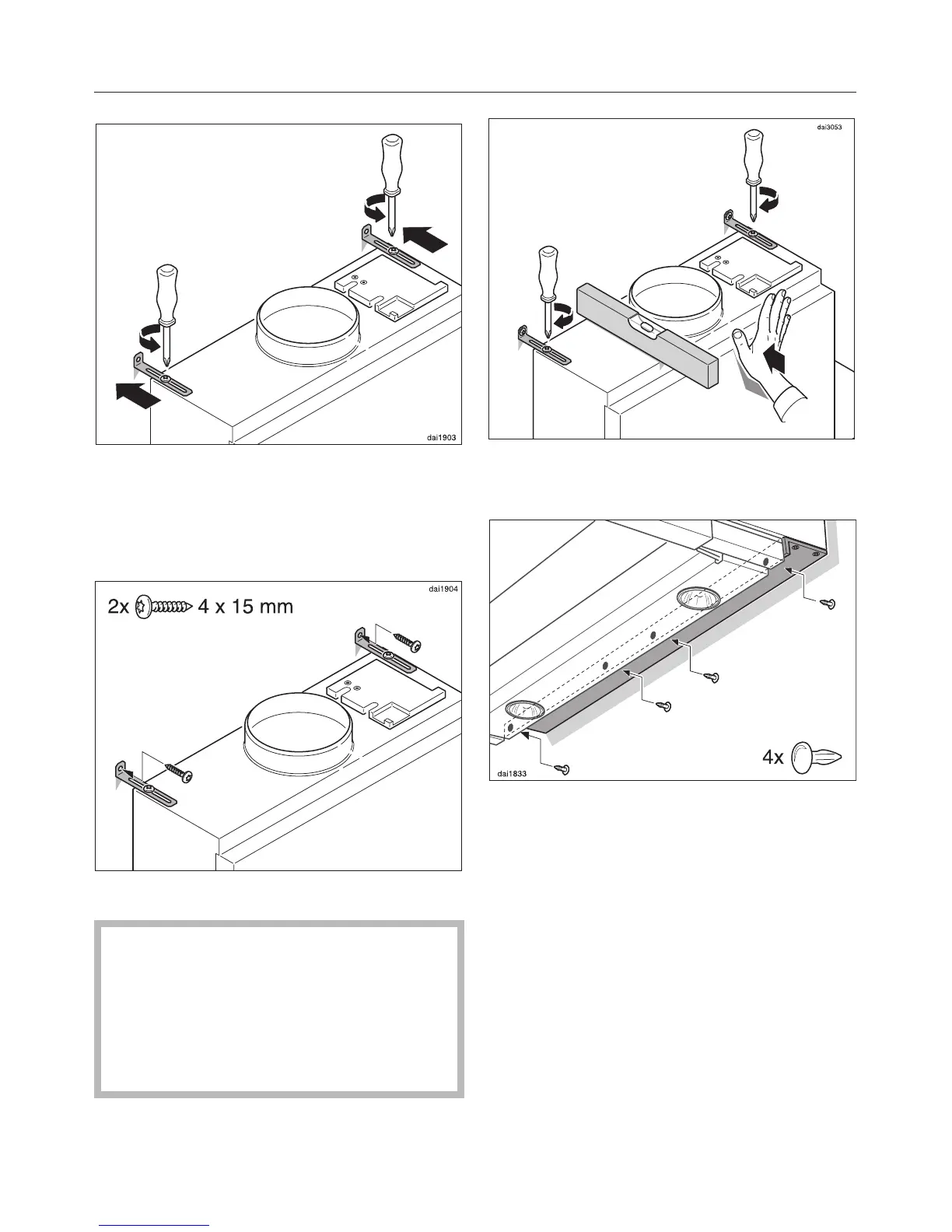 dai1903

dai3053

dai1904

2x 4 x 15 mm

dai1833

4x