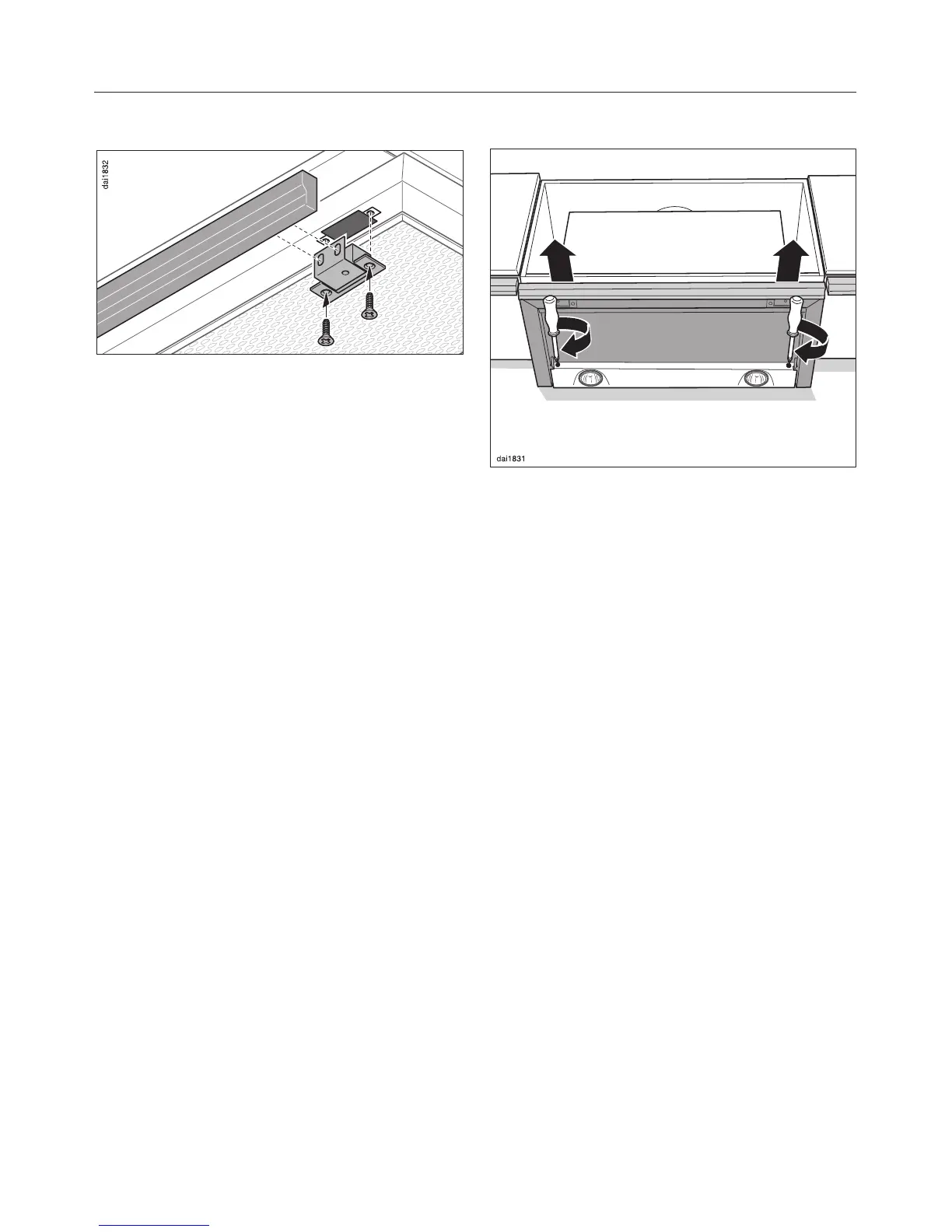 dai1832

dai1831