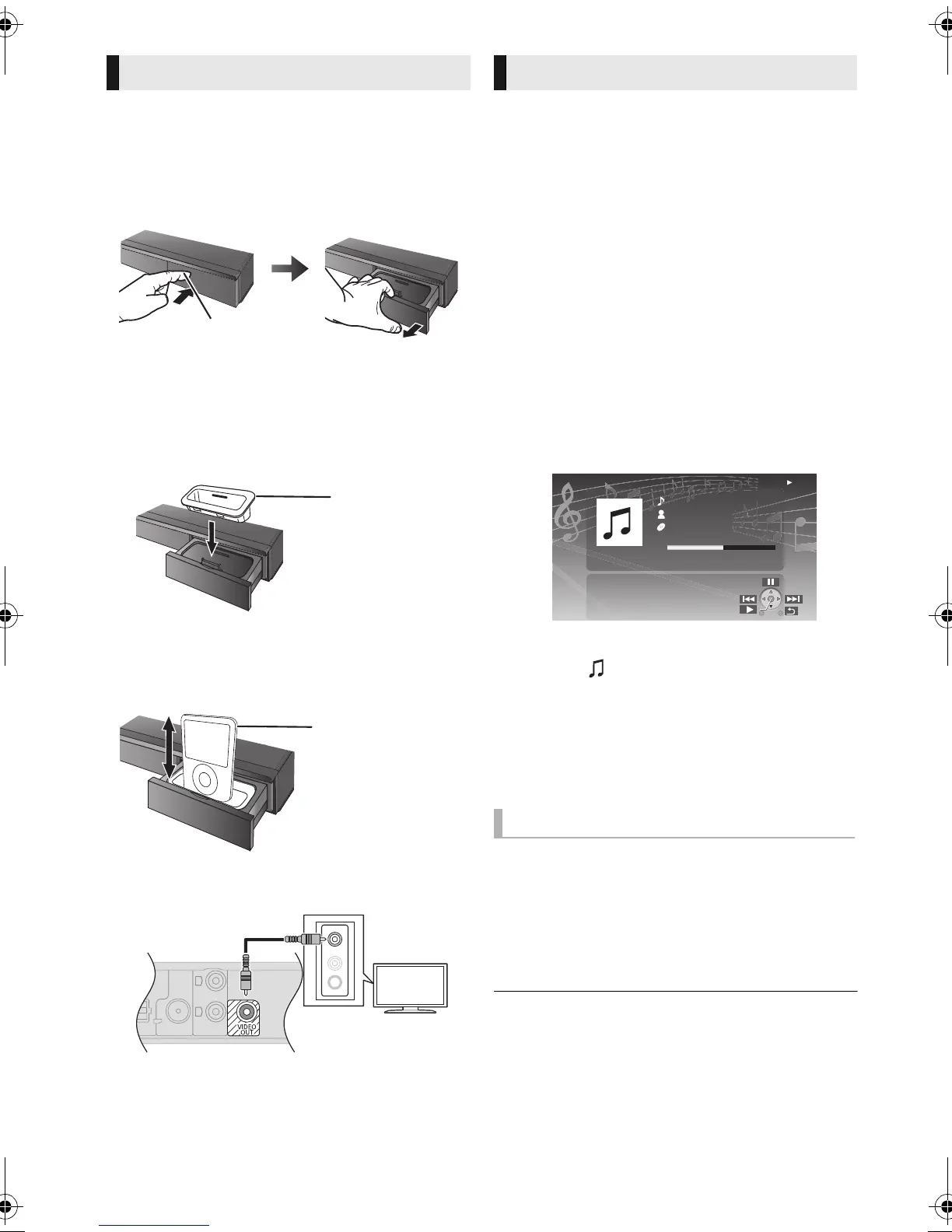 VIDEO OUT