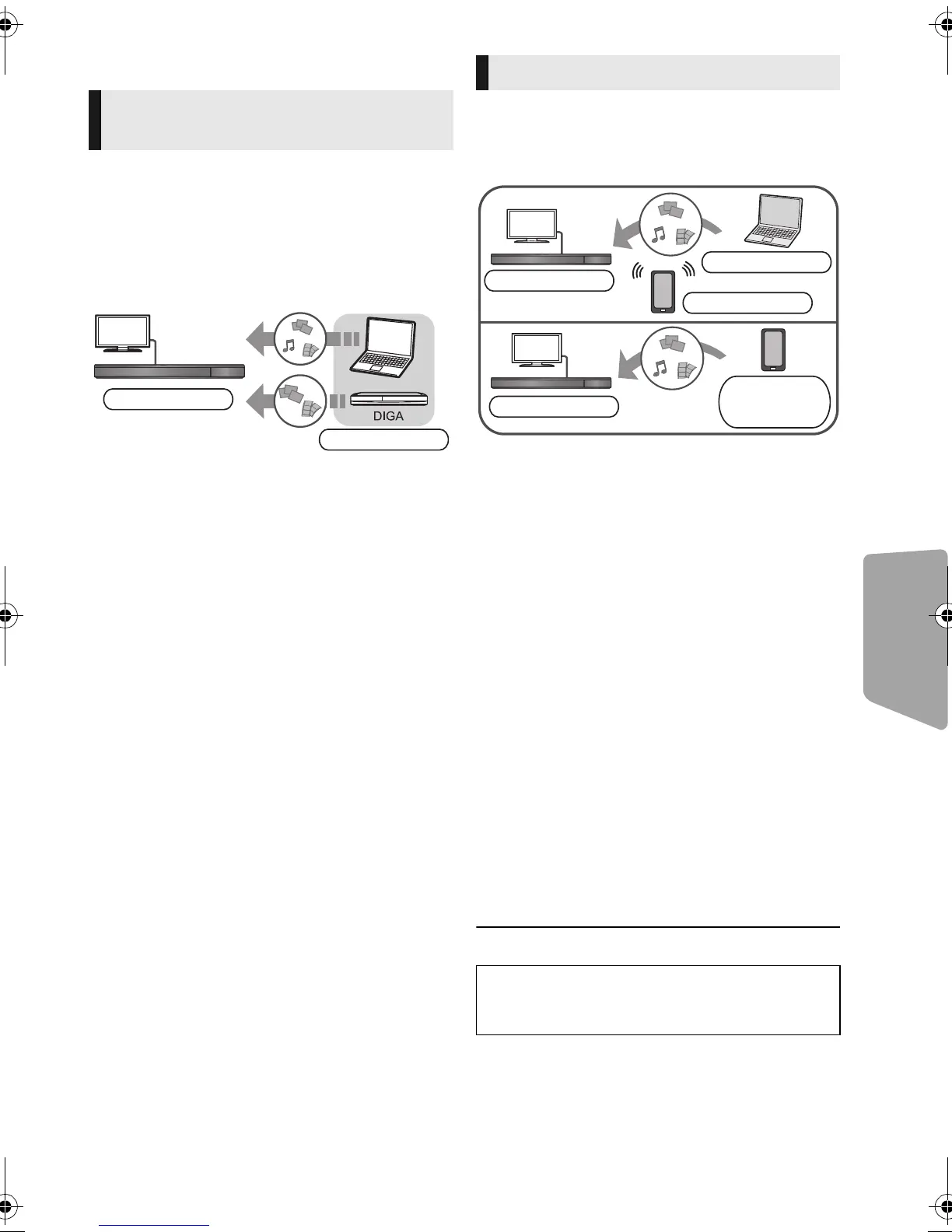 DIGA