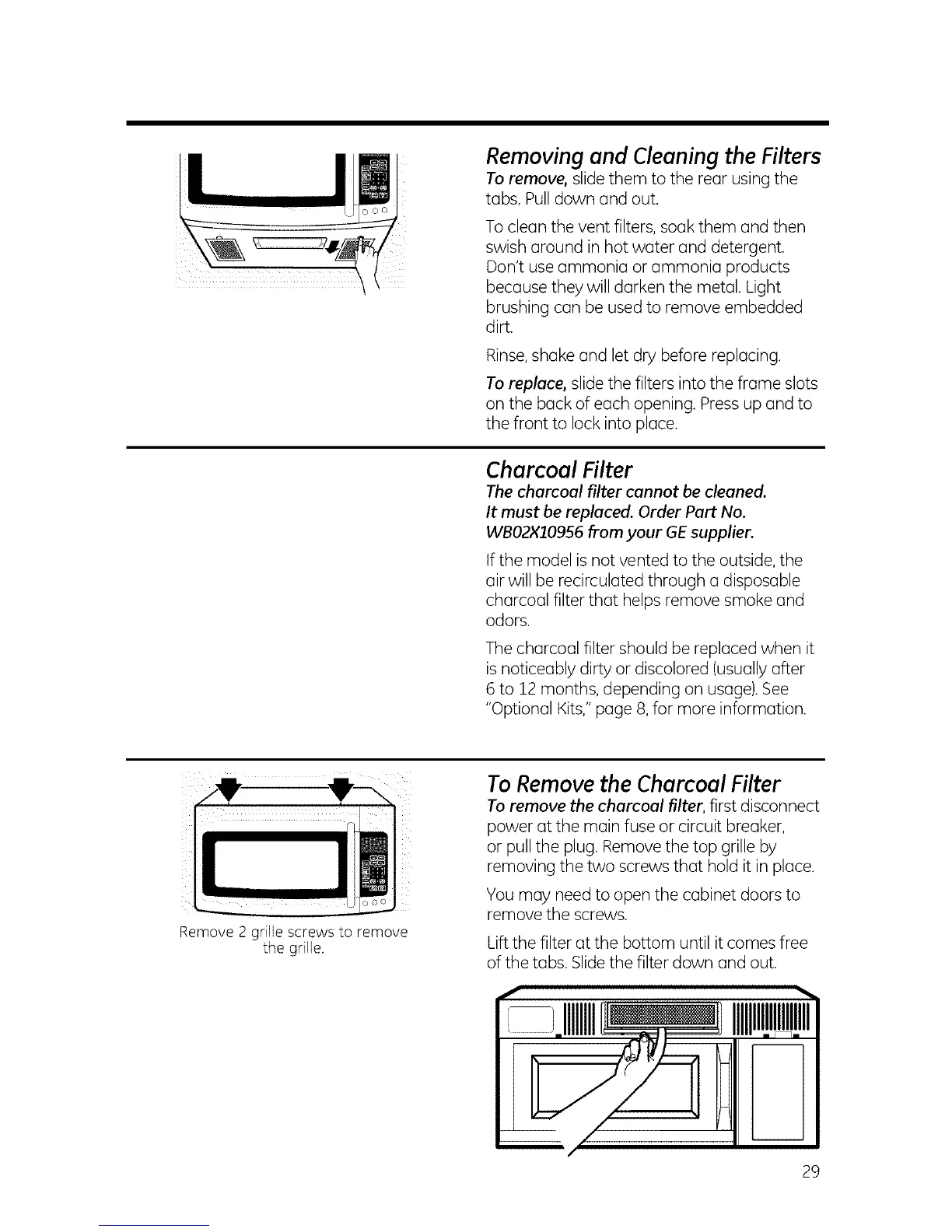 Removing and Cleaning the Filters

To remove, slide them to the rear using the tabs. Pull down and out.

To clean the vent filters, soak them and then swish around in hot water and detergent. Don't use ammonia or ammonia products because they will darken the metal. Light brushing can be used to remove embedded dirt.

Rinse, shake and let dry before replacing.

To replace, slide the filters into the frame slots on the back of each opening. Press up and to the front to lock into place.

Charcoal Filter

The charcoal filter cannot be cleaned. It must be replaced. Order Part No. WB02X10956 from your GE supplier.

If the model is not vented to the outside, the air will be recirculated through a disposable charcoal filter that helps remove smoke and odors.

The charcoal filter should be replaced when it is noticeably dirty or discolored (usually after 6 to 12 months, depending on usage). See "Optional Kits," page 8, for more information.

Remove 2 grille screws to remove the grille.

To Remove the Charcoal Filter

To remove the charcoal filter, first disconnect power at the main fuse or circuit breaker, or pull the plug. Remove the top grille by removing the two screws that hold it in place.

You may need to open the cabinet doors to remove the screws.

Lift the filter at the bottom until it comes free of the tabs. Slide the filter down and out.

29